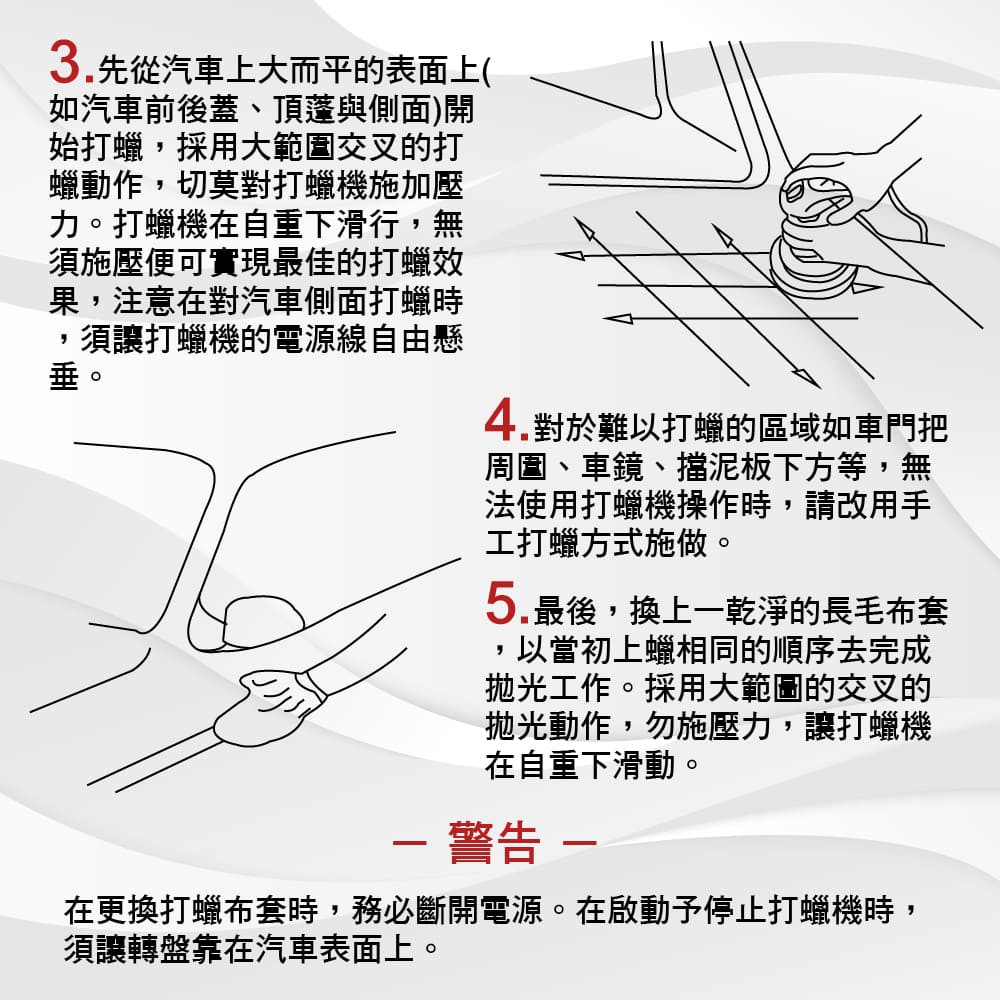 3.先從汽車上大而平的表面上(如汽車前後蓋、頂蓬與側面)開始打蠟，採用大範圍交叉的打蠟動作，切莫對打蠟機施加壓力。打蠟機在自重下滑行，無須施壓便可實現最佳的打蠟效果，注意在對汽車側面打蠟時，須讓打蠟機的電源線自由懸垂。

4.對於難以打蠟的區域如車門把周圍、車鏡、擋泥板下方等，無法使用打蠟機操作時，請改用手工打蠟方式施做。

5.最後，換上一乾淨的長毛布套，以當初上蠟相同的順序去完成拋光工作。採用大範圍的交叉的拋光動作，勿施壓力，讓打蠟機在自重下滑動。

— 警告 —

在更換打蠟布套時，務必斷開電源。在啟動予停止打蠟機時，須讓轉盤靠在汽車表面上。