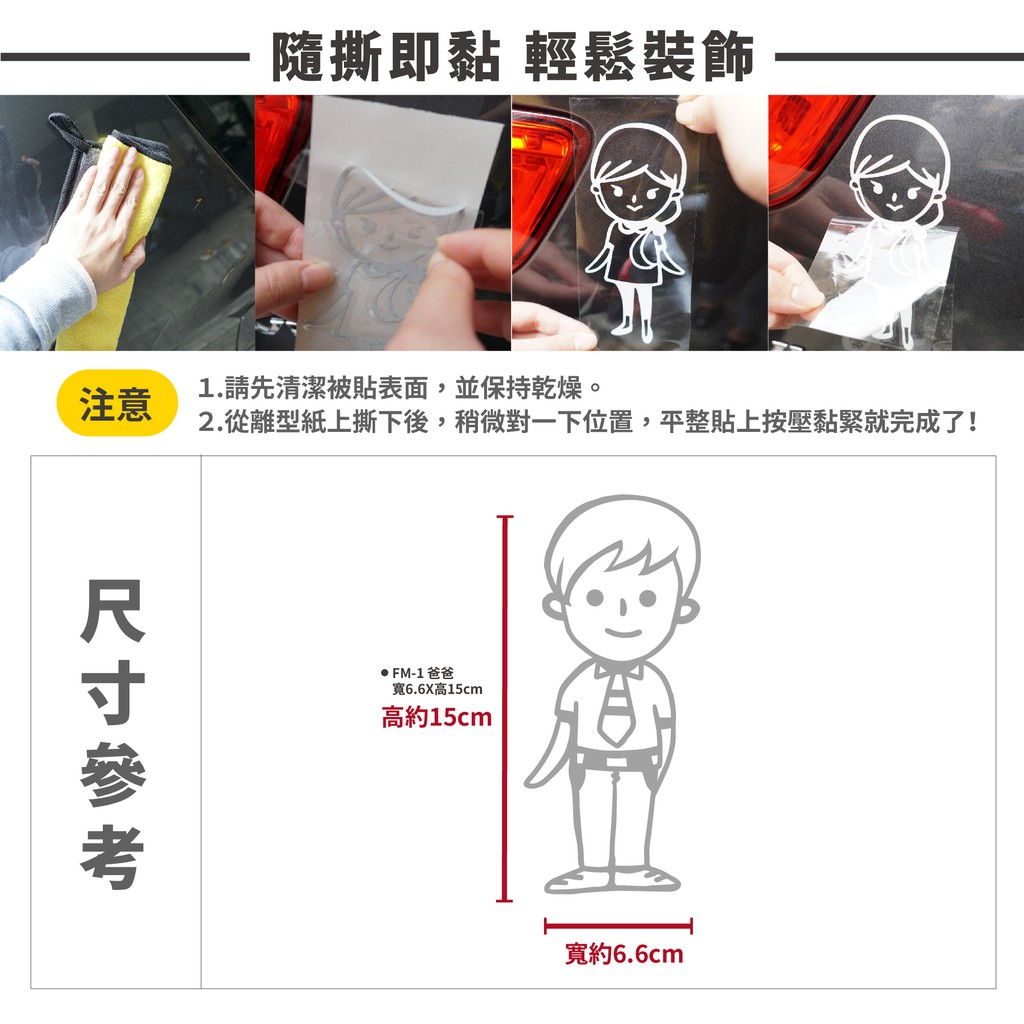 隨撕即黏 輕鬆裝飾

注意

1.請先清潔被貼表面，並保持乾燥。
2.從離型紙上撕下後，稍微對一下位置，平整貼上按壓黏緊就完成了！

尺寸參考

● FM-1 爸爸
寬6.6X高15cm

高約15cm

寬約6.6cm