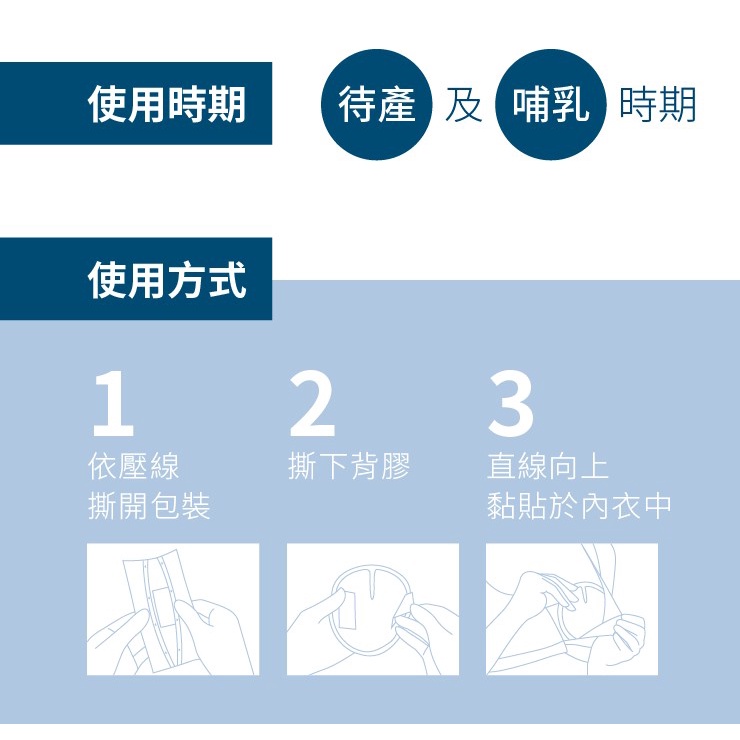 使用時期

待產 及 哺乳 時期

使用方式

1
依壓線
撕開包裝

2
撕下背膠

3
直線向上
黏貼於內衣中