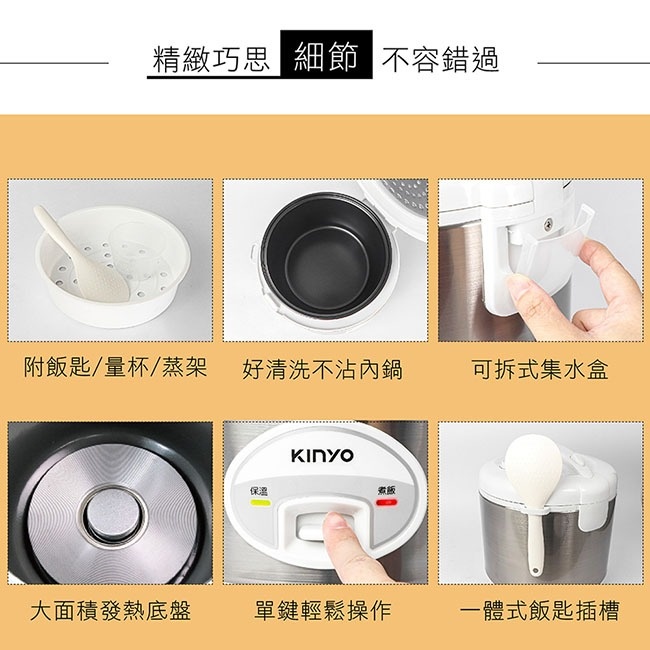 精緻巧思 細節 不容錯過

附飯匙/量杯/蒸架

好清洗不沾內鍋

可拆式集水盒

KINYO

保溫

煮飯

大面積發熱底盤

單鍵輕鬆操作

一體式飯匙插槽