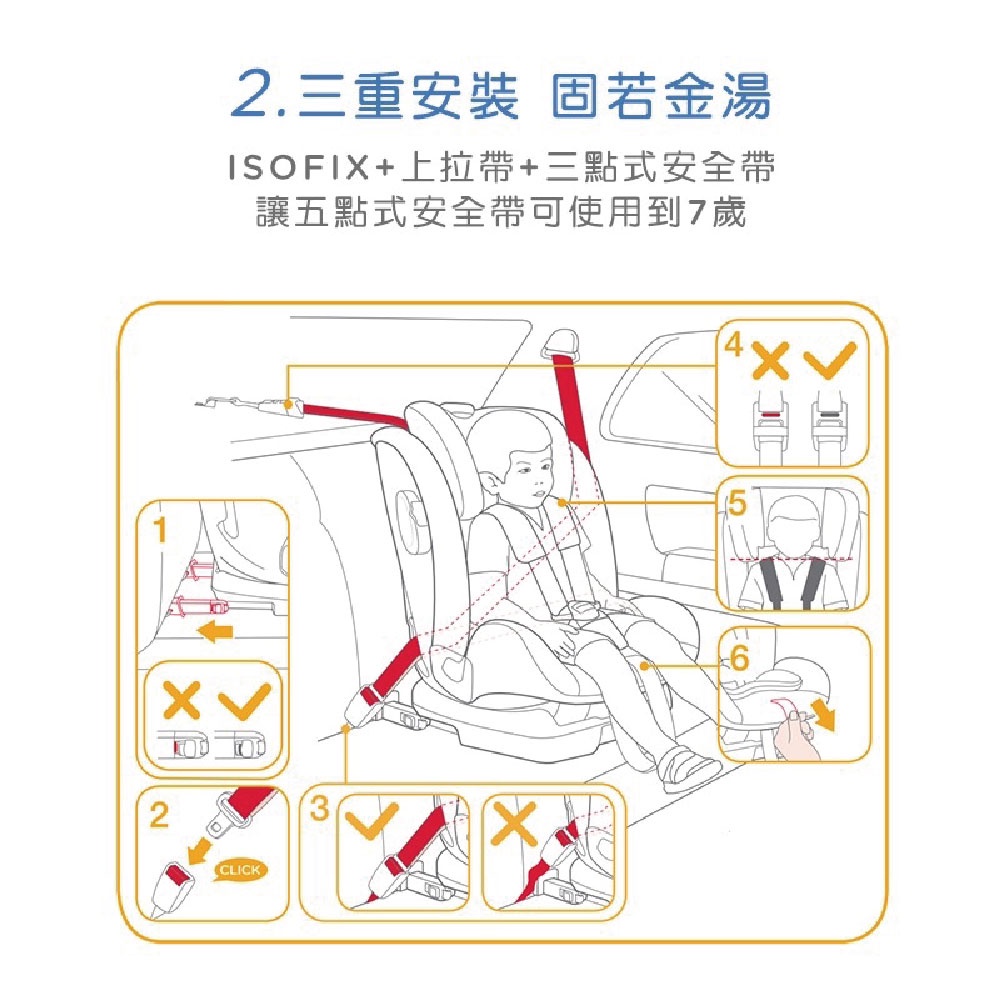 2.三重安裝 固若金湯

ISOFIX+上拉帶+三點式安全帶
讓五點式安全帶可使用到7歲

4

5

1

6

2

CLICK

3