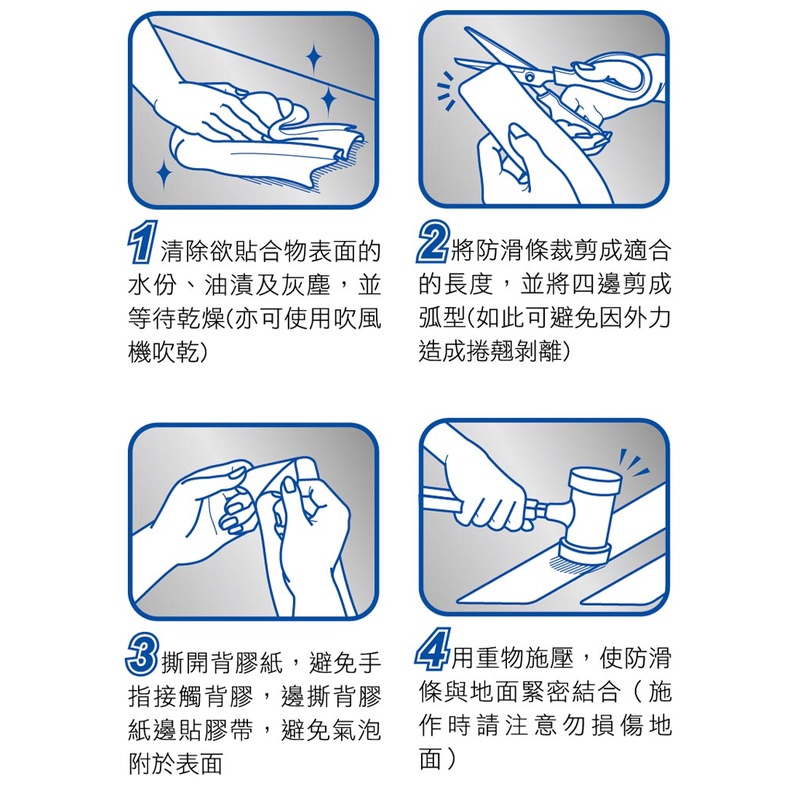 1 清除欲貼合物表面的水份、油漬及灰塵，並等待乾燥(亦可使用吹風機吹乾)

2 將防滑條裁剪成適合的長度，並將四邊剪成弧型(如此可避免因外力造成捲翹剝離)

3 撕開背膠紙，避免手指接觸背膠，邊撕背膠紙邊貼膠帶，避免氣泡附於表面

4 用重物施壓，使防滑條與地面緊密結合（施作時請注意勿損傷地面）