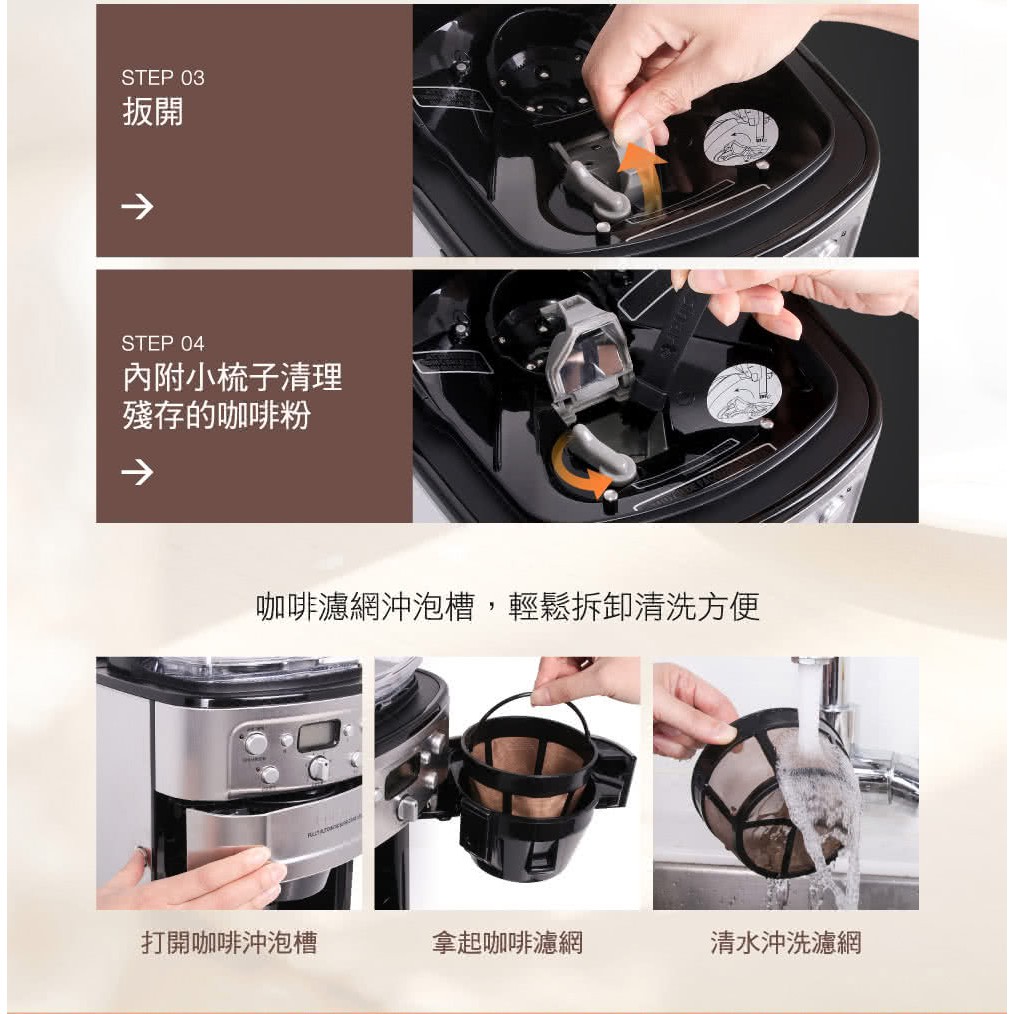 STEP 03
扳開

→

STEP 04
內附小梳子清理殘存的咖啡粉

→

咖啡濾網沖泡槽，輕鬆拆卸清洗方便

打開咖啡沖泡槽

拿起咖啡濾網

清水沖洗濾網