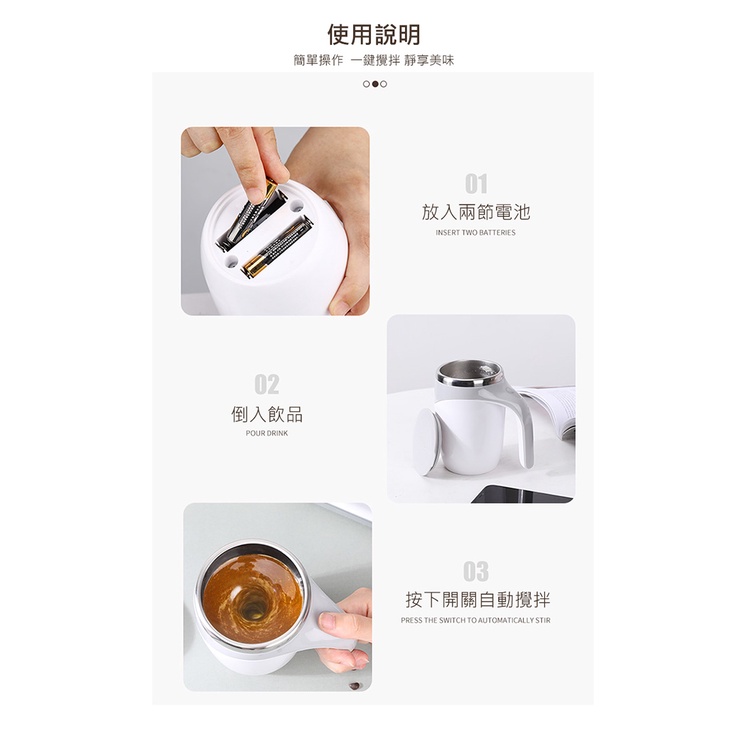 使用說明

簡單操作 一鍵攪拌 靜享美味

01

放入兩節電池

INSERT TWO BATTERIES

02

倒入飲品

POUR DRINK

03

按下開關自動攪拌

PRESS THE SWITCH TO AUTOMATICALLY STIR