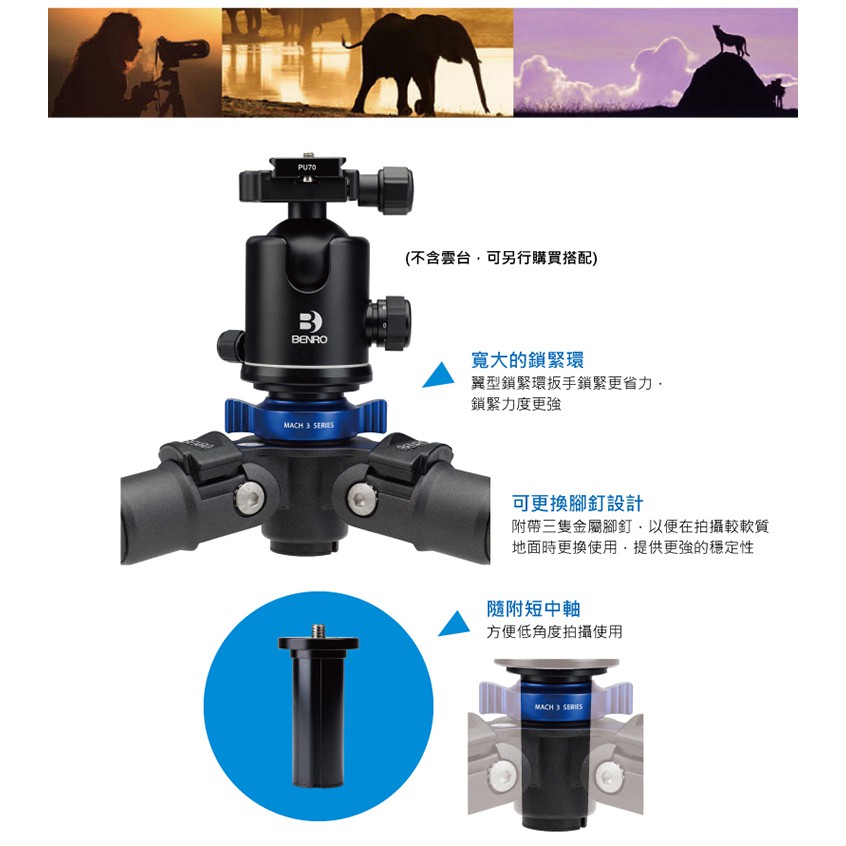 PU70

(不含雲台．可另行購買搭配)

BENRO

寬大的鎖緊環
翼型鎖緊環扳手鎖緊更省力．鎖緊力度更強

MACH 3 SERIES

可更換腳釘設計
附帶三隻金屬腳釘．以便在拍攝較軟質地面時更換使用．提供更強的穩定性

隨附短中軸
方便低角度拍攝使用

MACH 3 SERIES