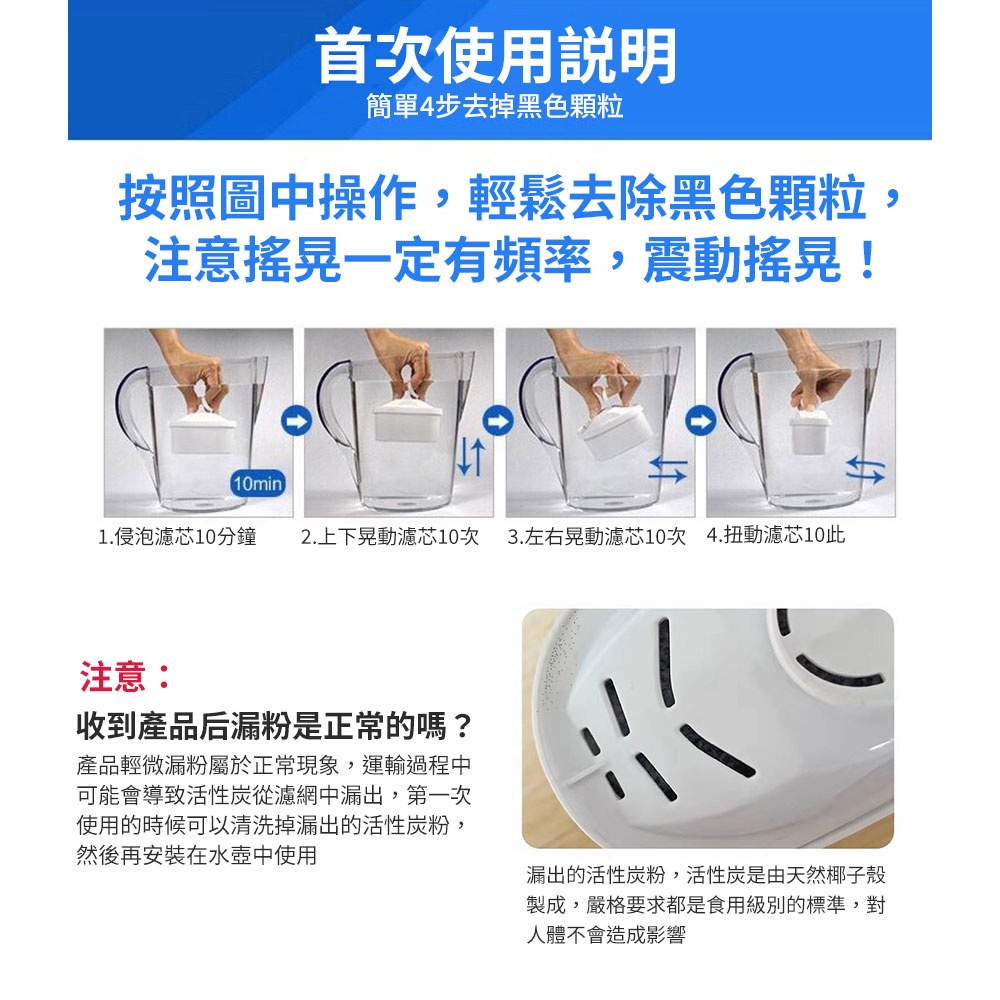 首次使用説明
簡單4步去掉黑色顆粒

按照圖中操作，輕鬆去除黑色顆粒，注意搖晃一定有頻率，震動搖晃！

10min

1.侵泡濾芯10分鐘

2.上下晃動濾芯10次

3.左右晃動濾芯10次

4.扭動濾芯10此

注意：

收到產品后漏粉是正常的嗎？

產品輕微漏粉屬於正常現象，運輸過程中可能會導致活性炭從濾網中漏出，第一次使用的時候可以清洗掉漏出的活性炭粉，然後再安裝在水壺中使用

漏出的活性炭粉，活性炭是由天然椰子殼製成，嚴格要求都是食用級別的標準，對人體不會造成影響