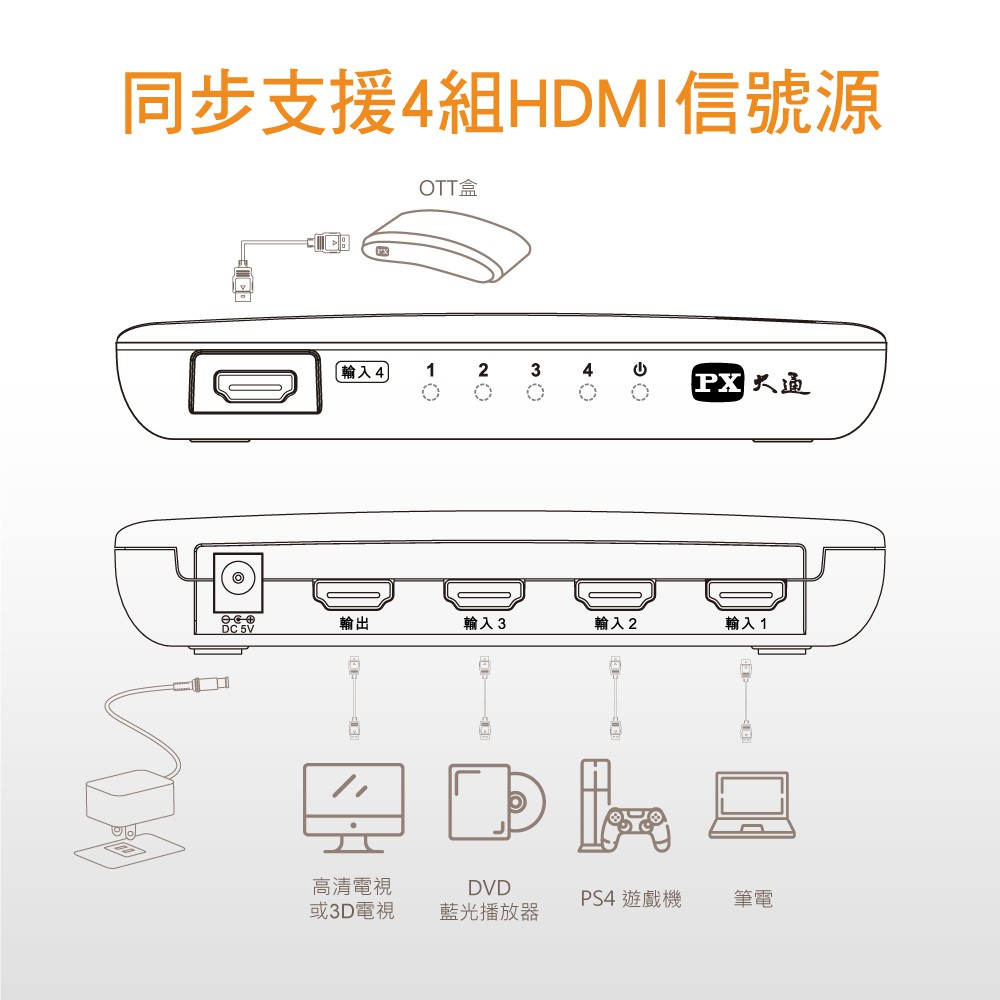 同步支援4組HDMI信號源

OTT盒

PX

輸入 4

1 2 3 4

PX 大通

DC 5V

輸出

輸入 3

輸入 2

輸入 1

高清電視
或3D電視

DVD
藍光播放器

PS4 遊戲機

筆電