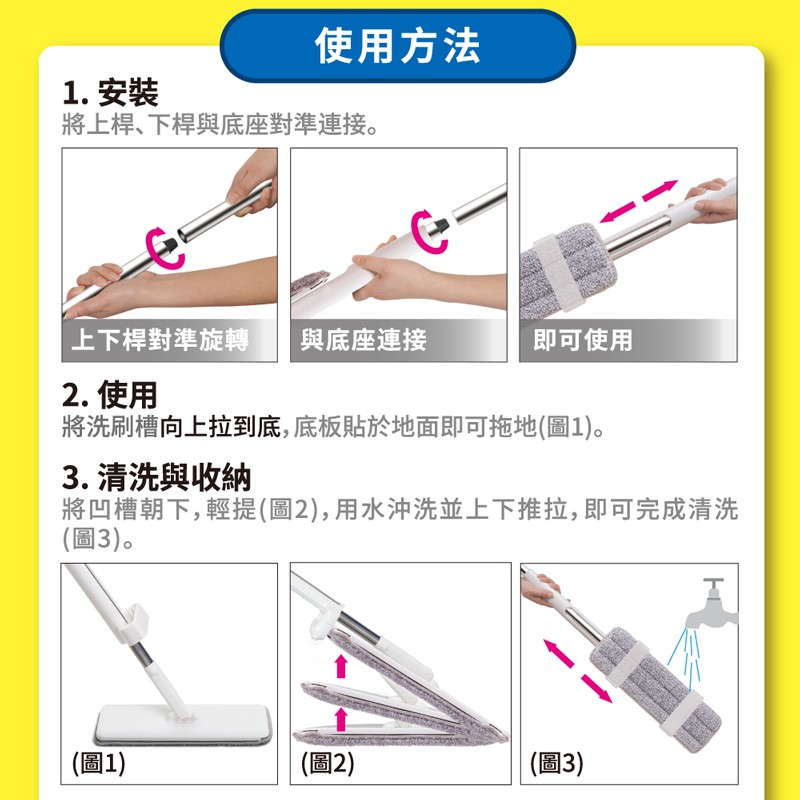 使用方法

1. 安裝
將上桿、下桿與底座對準連接。

上下桿對準旋轉

與底座連接

即可使用

2. 使用
將洗刷槽向上拉到底,底板貼於地面即可拖地(圖1)。

3. 清洗與收納
將凹槽朝下,輕提(圖2),用水沖洗並上下推拉,即可完成清洗(圖3)。

(圖1)

(圖2)

(圖3)