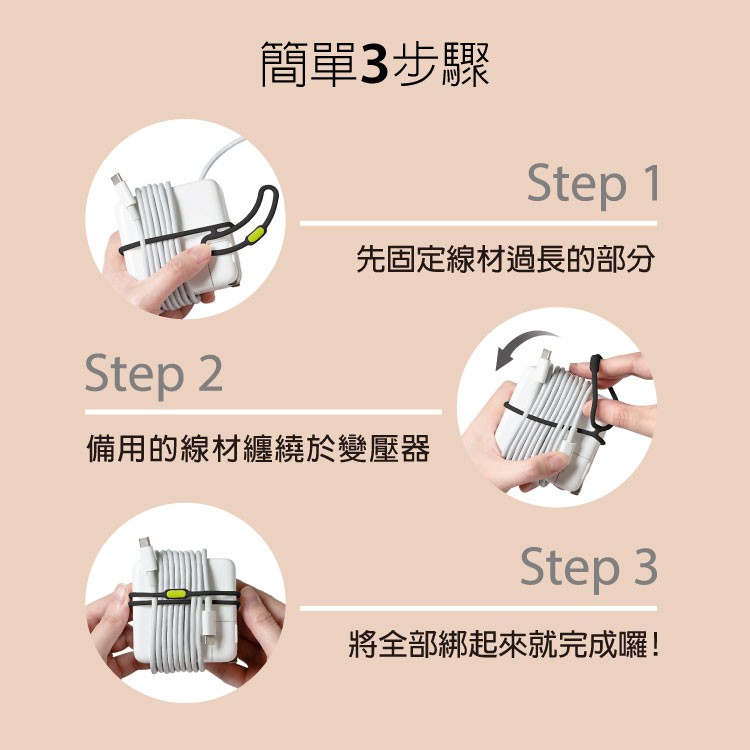 簡單3步驟

Step 1

先固定線材過長的部分

Step 2

備用的線材纏繞於變壓器

Step 3

將全部綁起來就完成囉！