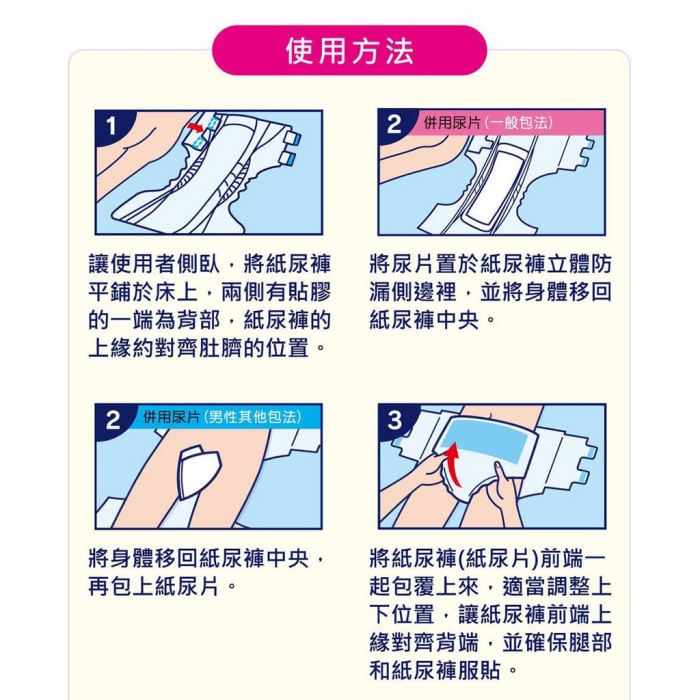 使用方法

1

讓使用者側臥，將紙尿褲平鋪於床上，兩側有貼膠的一端為背部，紙尿褲的上緣約對齊肚臍的位置。

2 併用尿片（一般包法）

將尿片置於紙尿褲立體防漏側邊裡，並將身體移回紙尿褲中央。

2 併用尿片（男性其他包法）

將身體移回紙尿褲中央，再包上紙尿片。

3

將紙尿褲(紙尿片)前端一起包覆上來，適當調整上下位置，讓紙尿褲前端上緣對齊背端，並確保腿部和紙尿褲服貼。