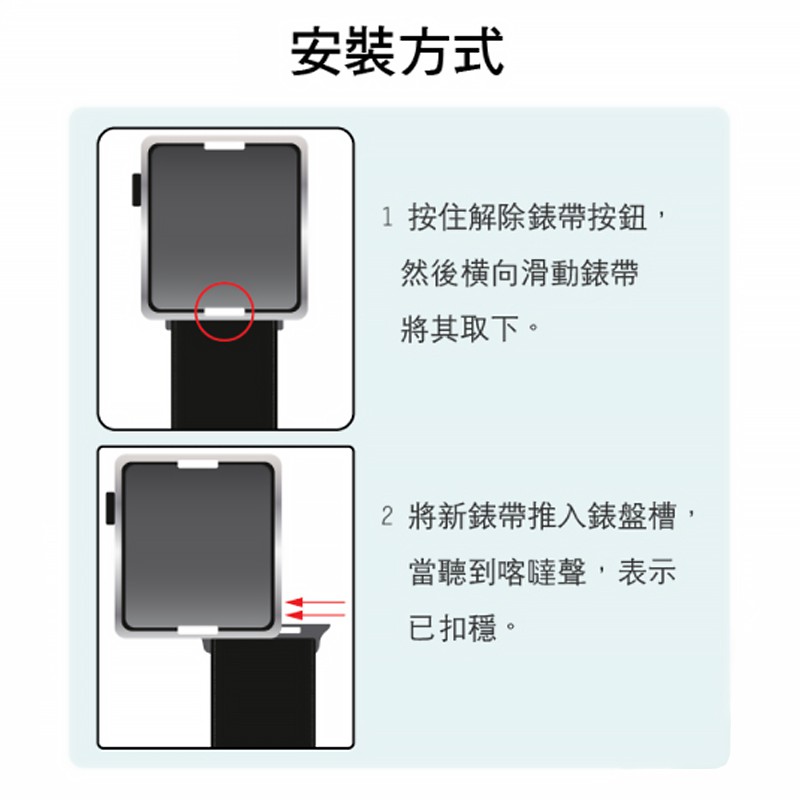 安裝方式

1 按住解除錶帶按鈕，然後橫向滑動錶帶將其取下。

2 將新錶帶推入錶盤槽，當聽到喀噠聲，表示已扣穩。