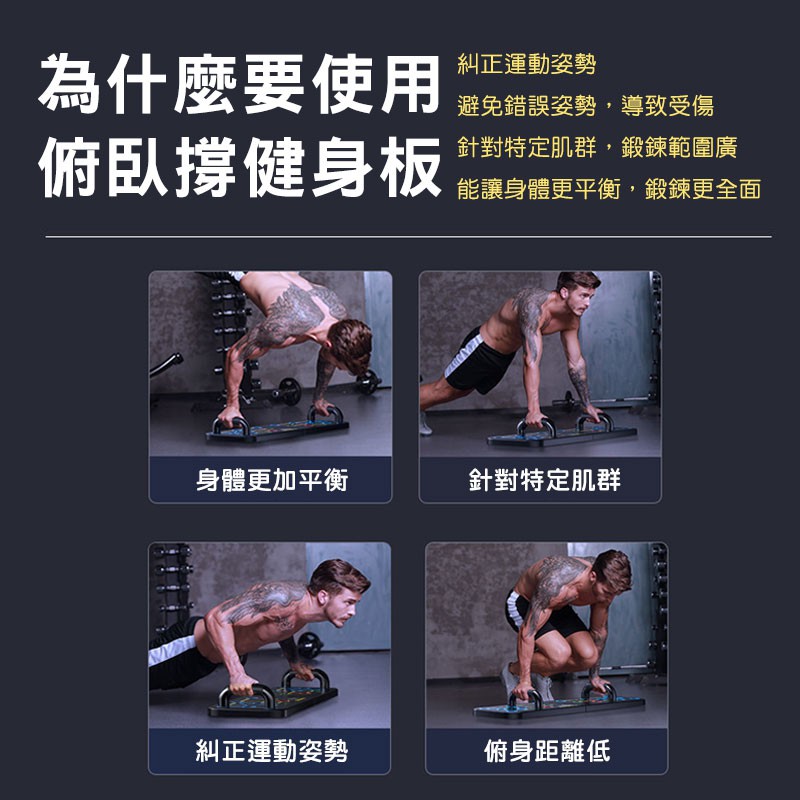 為什麼要使用
俯臥撐健身板

糾正運動姿勢
避免錯誤姿勢，導致受傷
針對特定肌群，鍛鍊範圍廣
能讓身體更平衡，鍛鍊更全面

身體更加平衡

針對特定肌群

糾正運動姿勢

俯身距離低