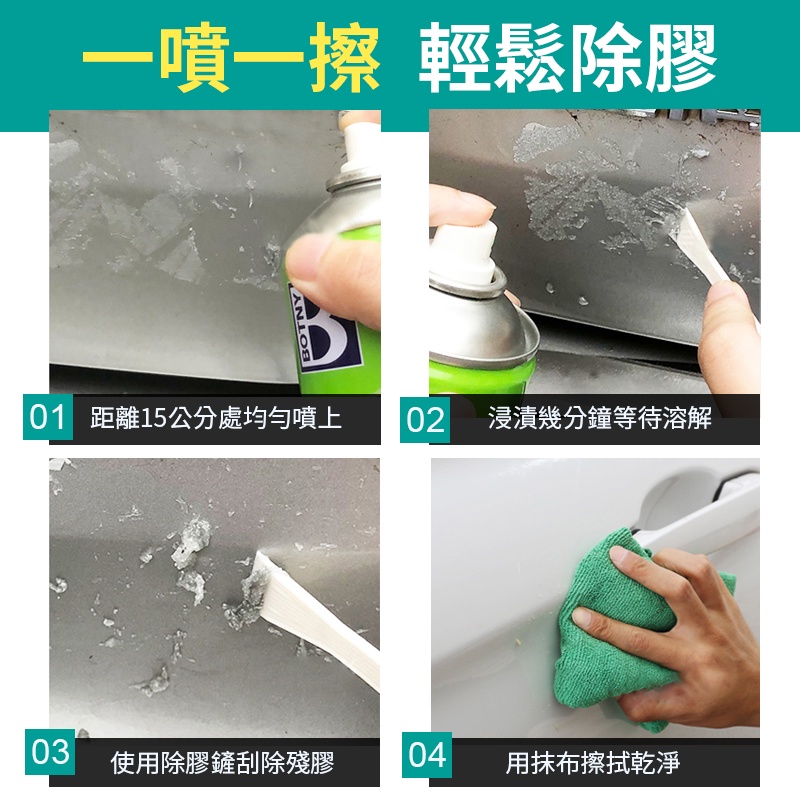 一噴一擦 輕鬆除膠

BOTNY

01 距離15公分處均勻噴上

02 浸漬幾分鐘等待溶解

03 使用除膠鏟刮除殘膠

04 用抹布擦拭乾淨