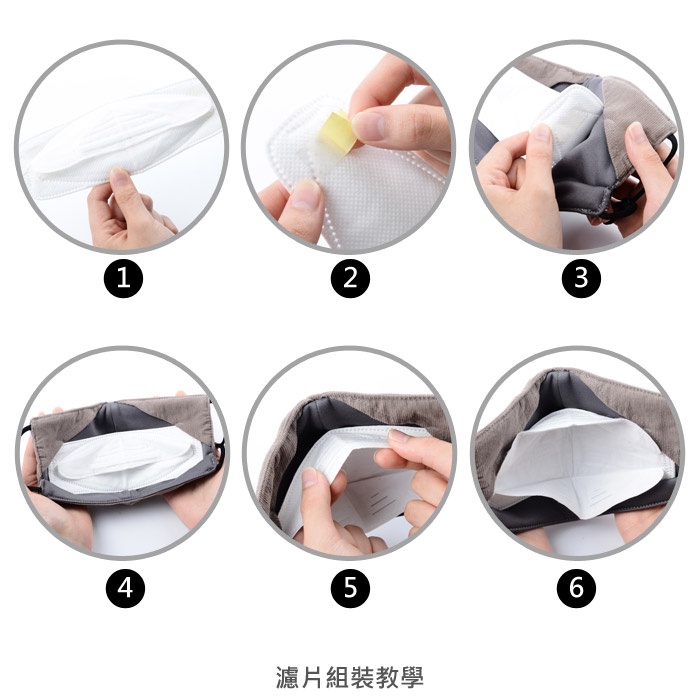 1

2

3

4

5

6

濾片組裝教學