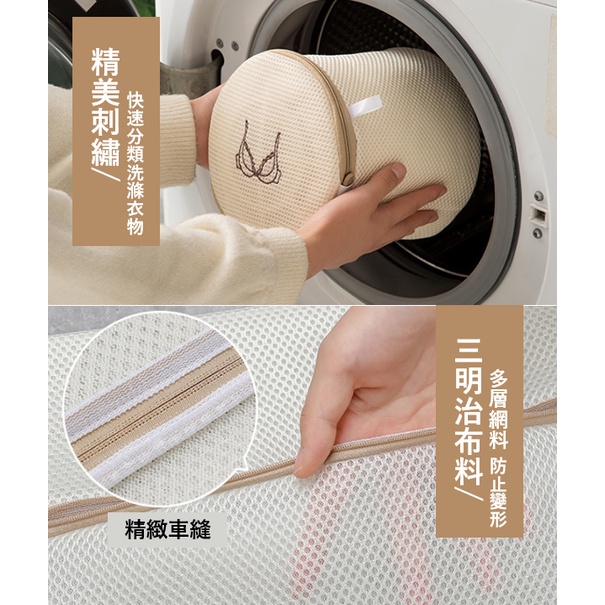 精美刺繡/

快速分類洗滌衣物

三明治布料/

多層網料 防止變形

精緻車縫