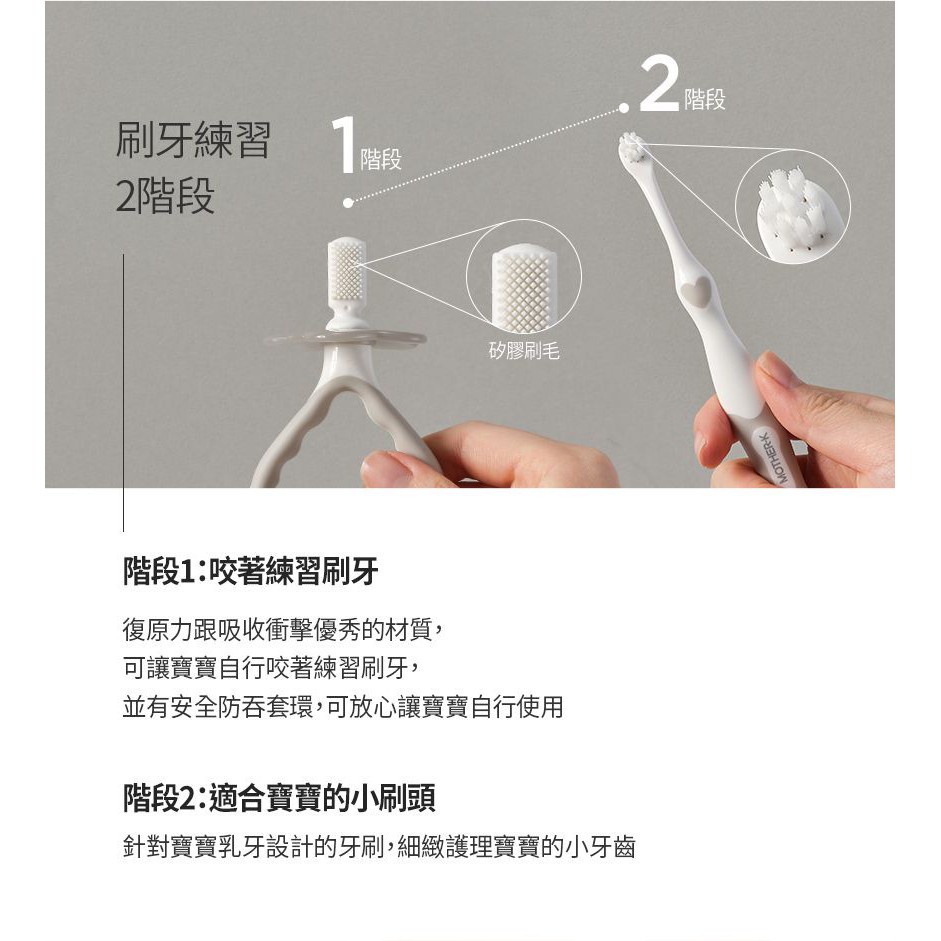 刷牙練習
2階段

1階段

2階段

矽膠刷毛

MOTHER-K

階段1:咬著練習刷牙

復原力跟吸收衝擊優秀的材質,
可讓寶寶自行咬著練習刷牙,
並有安全防吞套環,可放心讓寶寶自行使用

階段2:適合寶寶的小刷頭

針對寶寶乳牙設計的牙刷,細緻護理寶寶的小牙齒