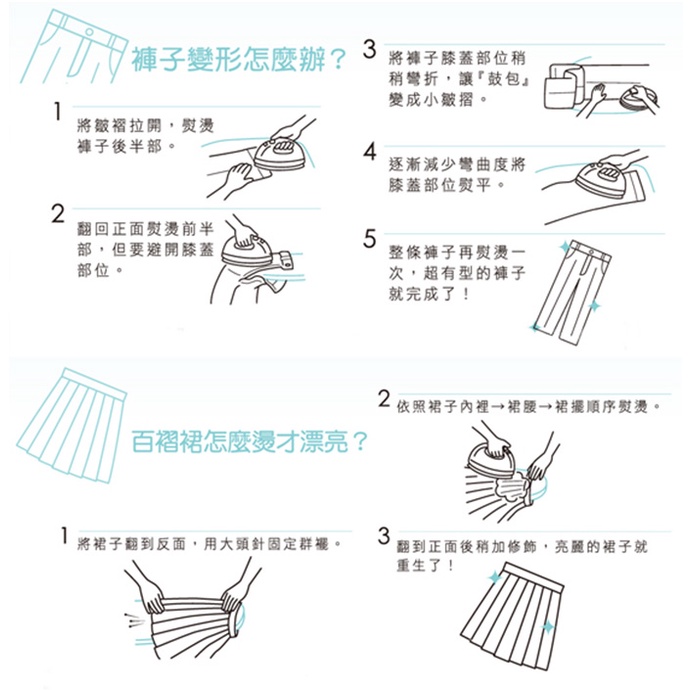 褲子變形怎麼辦？

1
將皺褶拉開，熨燙褲子後半部。

2
翻回正面熨燙前半部，但要避開膝蓋部位。

3
將褲子膝蓋部位稍稍彎折，讓『鼓包』變成小皺摺。

4
逐漸減少彎曲度將膝蓋部位熨平。

5
整條褲子再熨燙一次，超有型的褲子就完成了！

百褶裙怎麼燙才漂亮？

1
將裙子翻到反面，用大頭針固定群襬。

2
依照裙子內裡→裙腰→裙擺順序熨燙。

3
翻到正面後稍加修飾，亮麗的裙子就重生了！