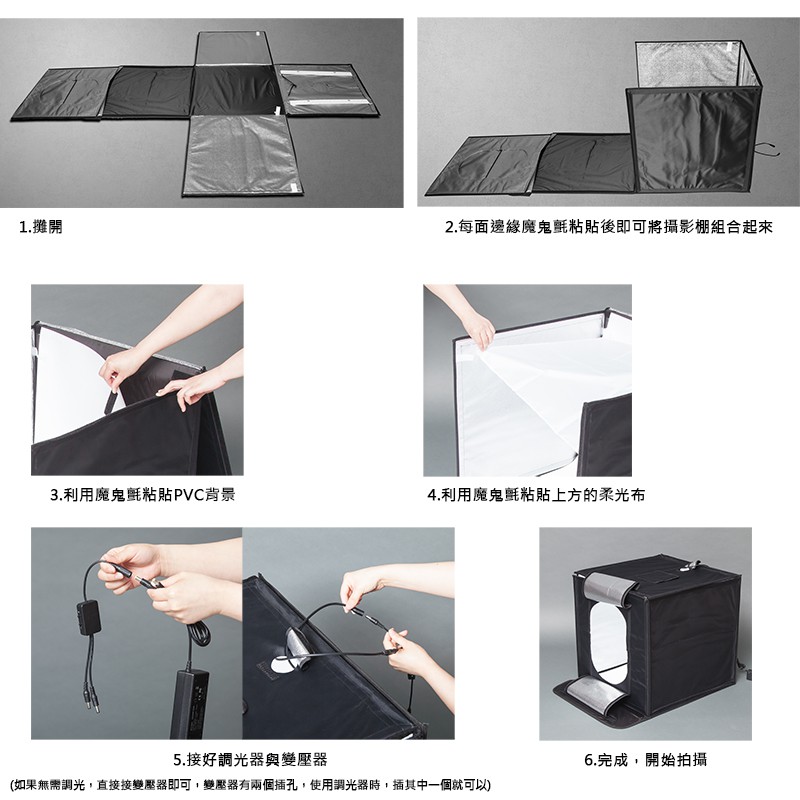 1.攤開

2.每面邊緣魔鬼氈粘貼後即可將攝影棚組合起來

3.利用魔鬼氈粘貼PVC背景

4.利用魔鬼氈粘貼上方的柔光布

5.接好調光器與變壓器

(如果無需調光，直接接變壓器即可，變壓器有兩個插孔，使用調光器時，插其中一個就可以)

6.完成，開始拍攝