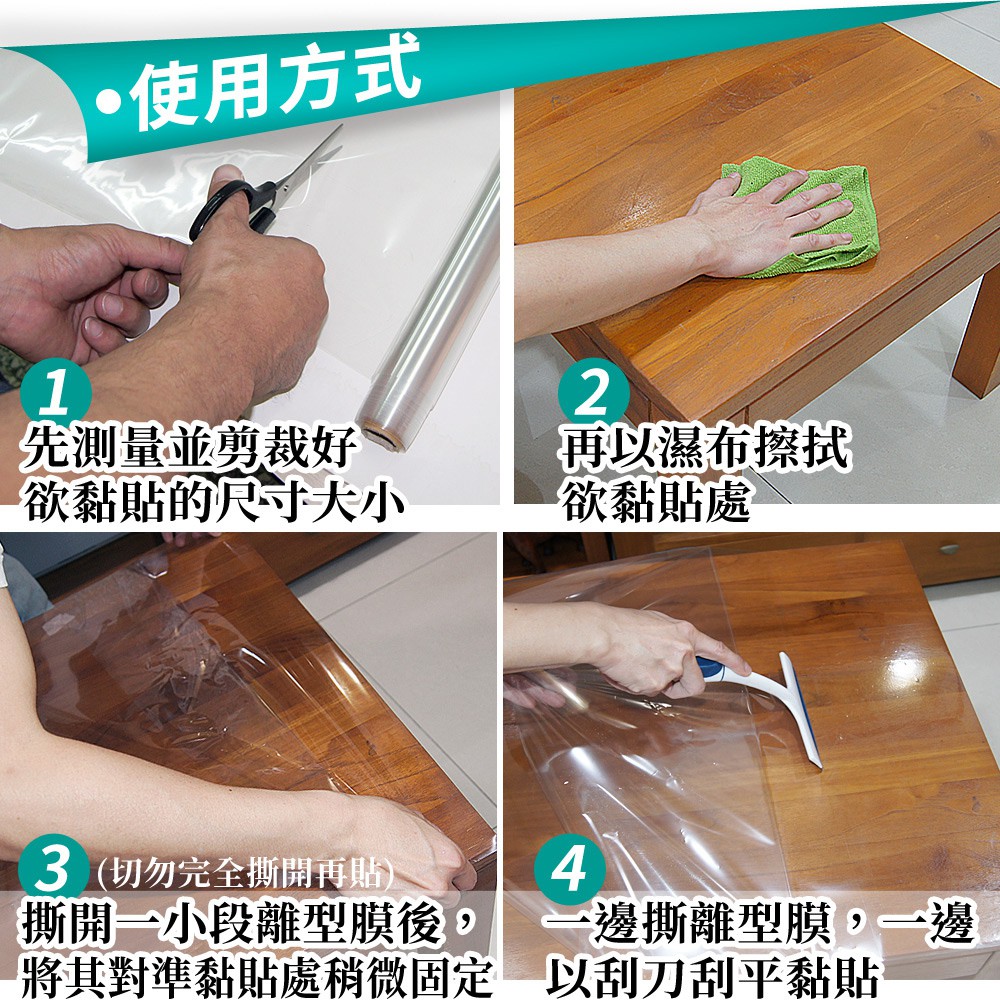 •使用方式

1
先測量並剪裁好
欲黏貼的尺寸大小

2
再以濕布擦拭
欲黏貼處

3 (切勿完全撕開再貼)
撕開一小段離型膜後，
將其對準黏貼處稍微固定

4
一邊撕離型膜，一邊
以刮刀刮平黏貼