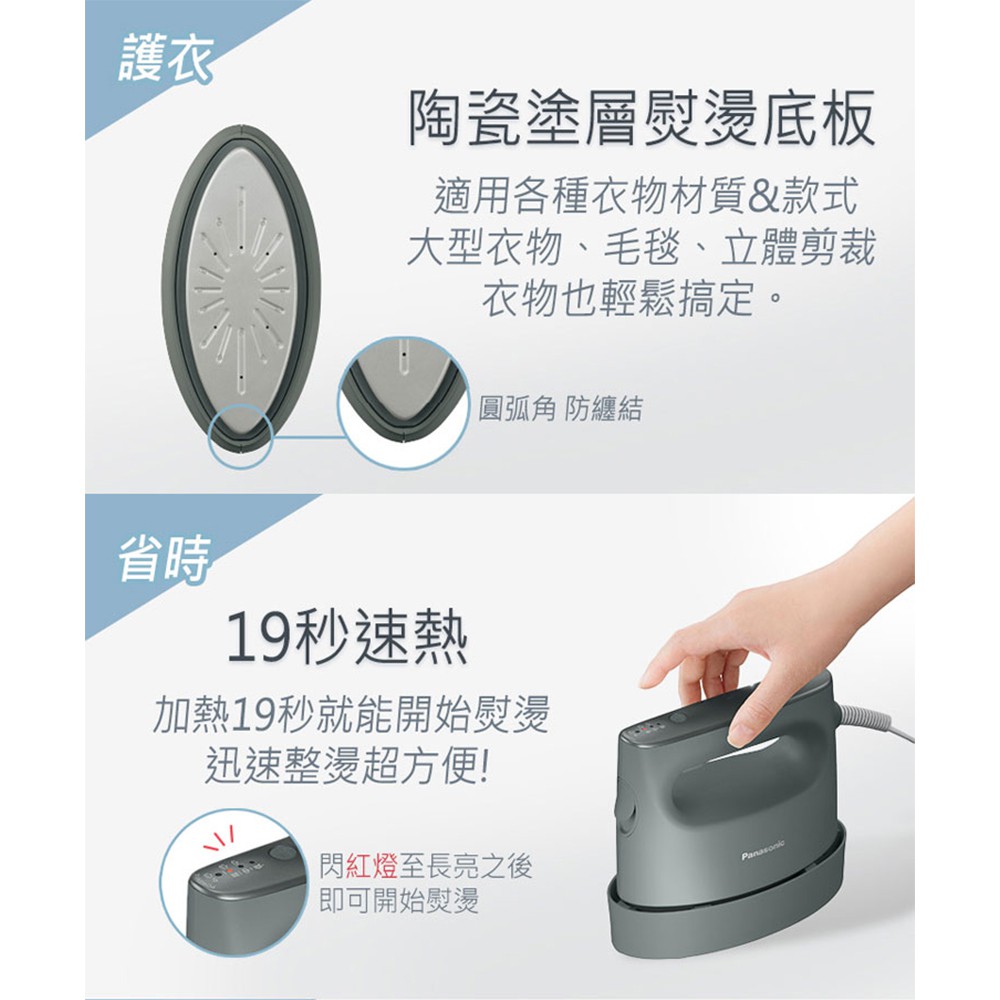 護衣

陶瓷塗層熨燙底板

適用各種衣物材質&款式
大型衣物、毛毯、立體剪裁
衣物也輕鬆搞定。

圓弧角 防纏結

省時

19秒速熱

加熱19秒就能開始熨燙
迅速整燙超方便!

閃紅燈至長亮之後
即可開始熨燙

Panasonic