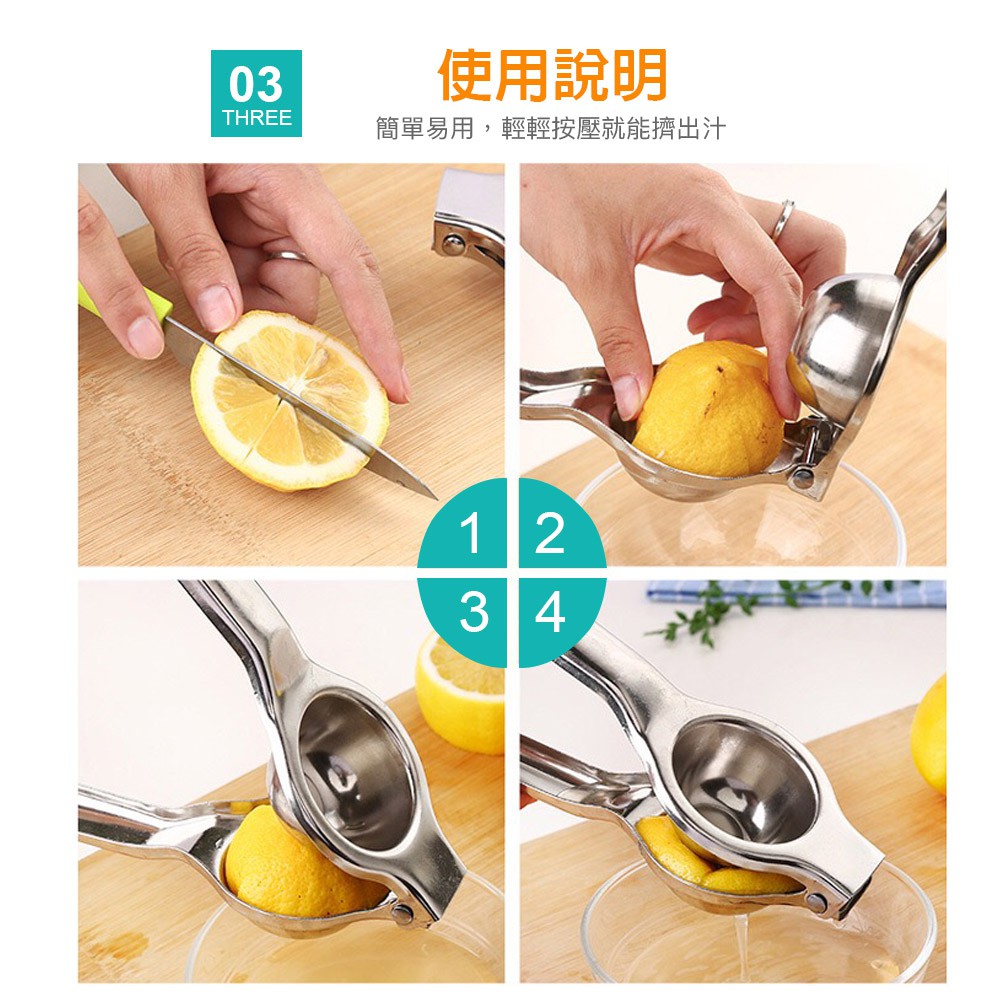 03
THREE

使用說明

簡單易用，輕輕按壓就能擠出汁

1
2
3
4