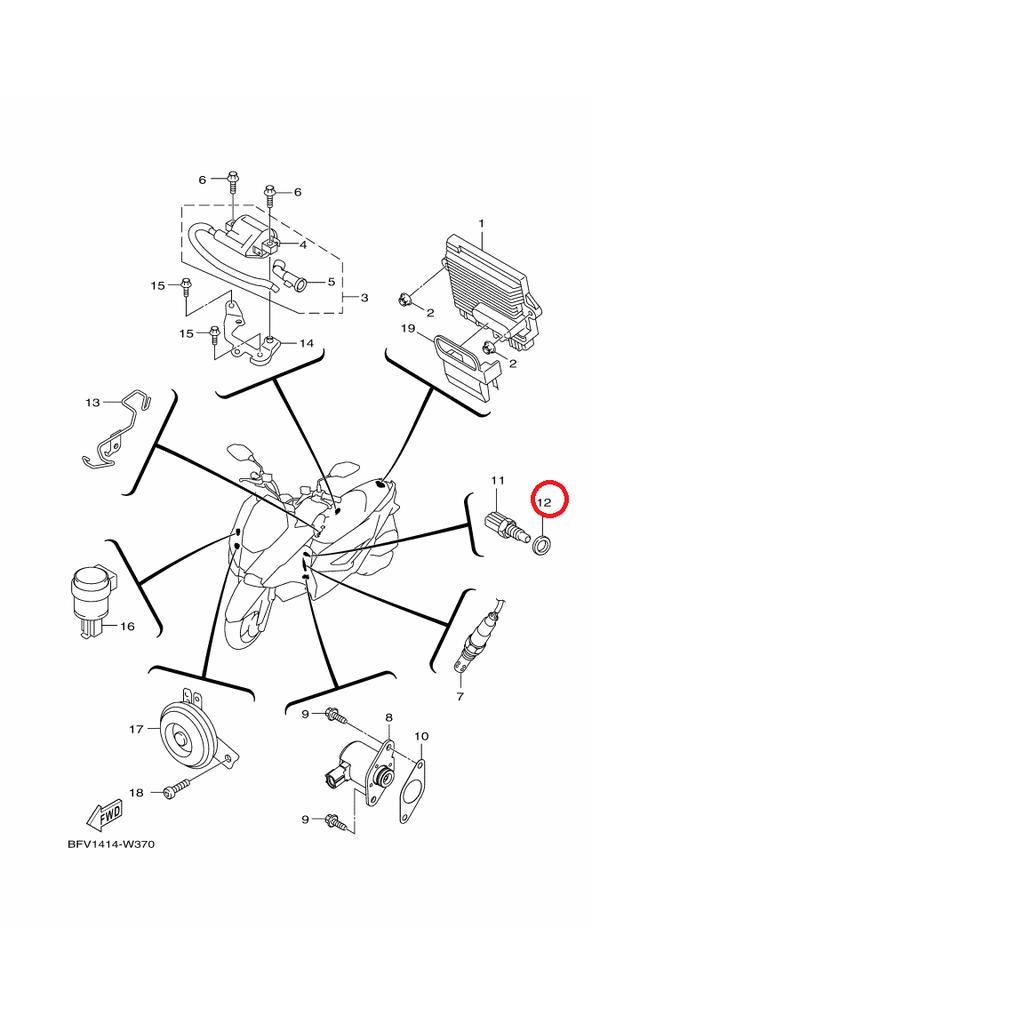 6
6
4
5
3
15
15
14
1
2
19
2
13
11
12
16
7
17
18
9
8
10
9
FWD
BFV1414-W370