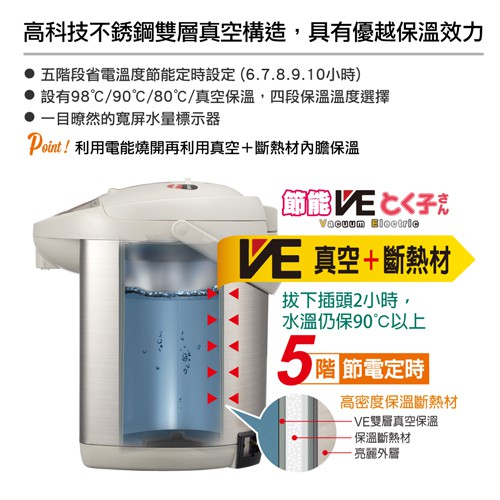 高科技不銹鋼雙層真空構造，具有優越保溫效力

● 五階段省電溫度節能定時設定 (6.7.8.9.10小時)
● 設有98°C/90°C/80°C/真空保溫，四段保溫溫度選擇
● 一目瞭然的寬屏水量標示器

Point! 利用電能燒開再利用真空＋斷熱材內膽保溫

節能 VE とく子さん
Vacuum Electric

VE 真空＋斷熱材

拔下插頭2小時，水溫仍保90°C以上

5階 節電定時

高密度保溫斷熱材
VE雙層真空保溫
保溫斷熱材
亮麗外層