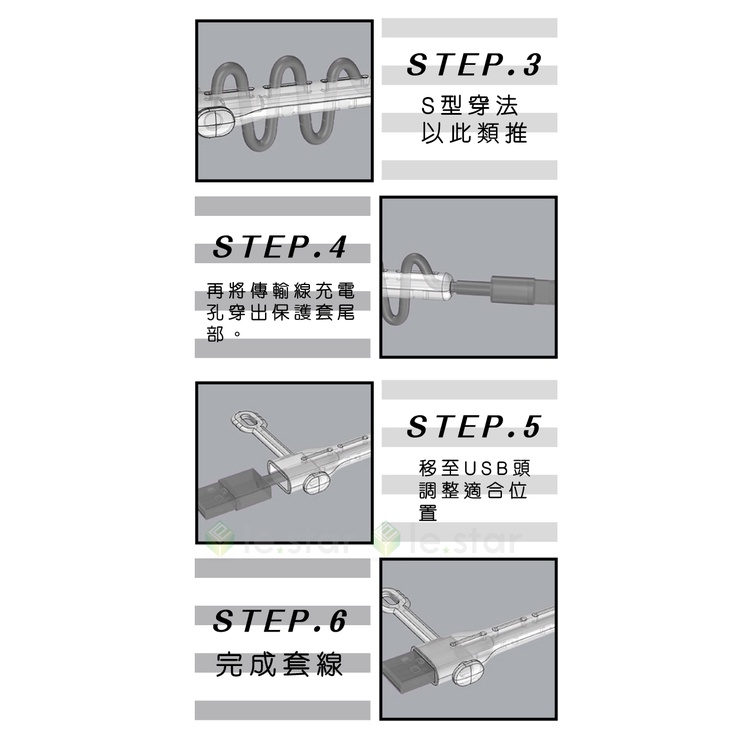 STEP.3

S型穿法
以此類推

STEP.4

再將傳輸線充電孔穿出保護套尾部。

STEP.5

移至USB頭調整適合位置

le.star le.star

STEP.6

完成套線