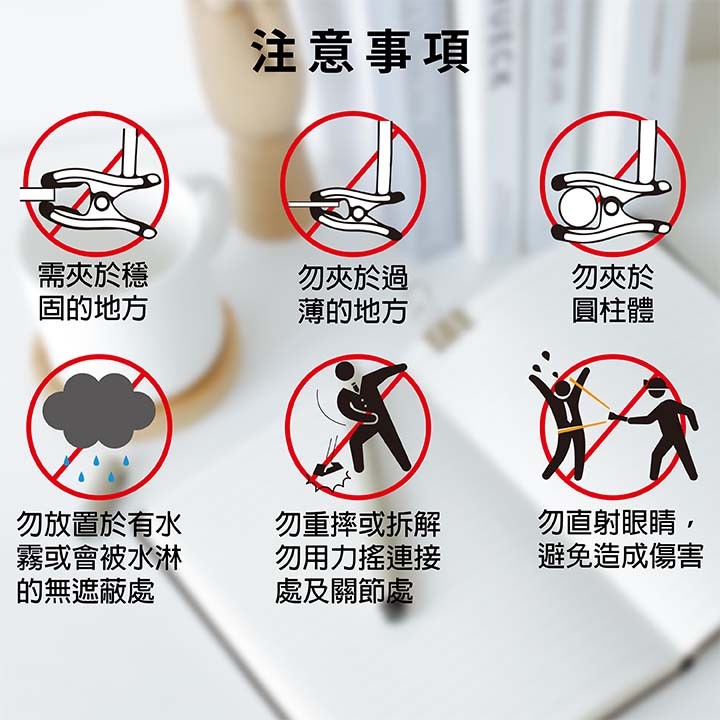 注意事項

需夾於穩固的地方

勿夾於過薄的地方

勿夾於圓柱體

勿放置於有水霧或會被水淋的無遮蔽處

勿重摔或拆解勿用力搖連接處及關節處

勿直射眼睛，避免造成傷害