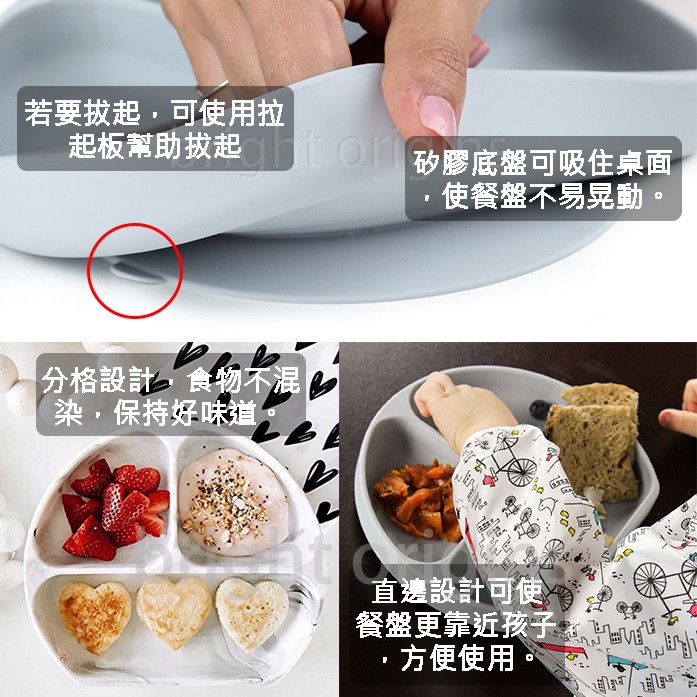 若要拔起，可使用拉起板幫助拔起

bright origins

矽膠底盤可吸住桌面，使餐盤不易晃動。

分格設計，食物不混染，保持好味道。

bright origins

直邊設計可使餐盤更靠近孩子，方便使用。