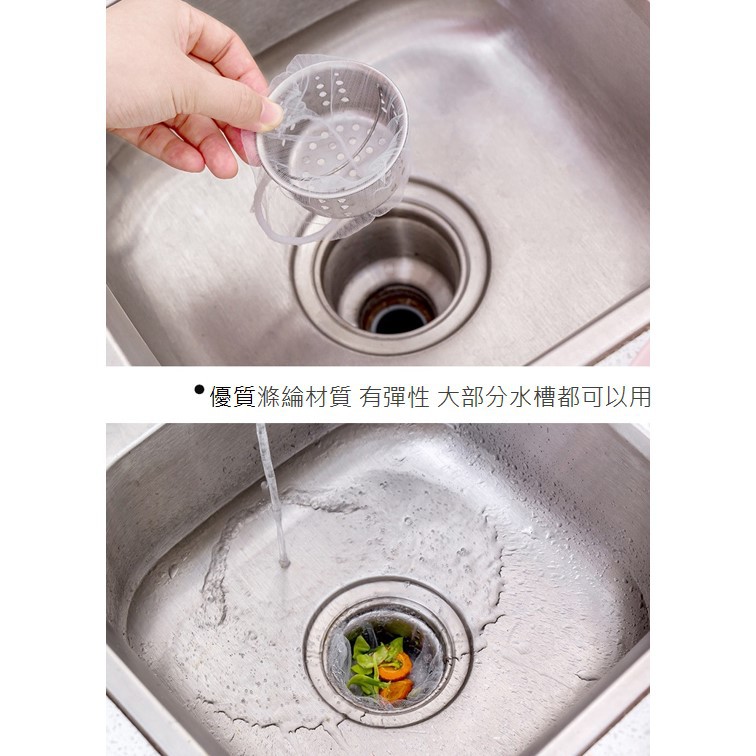 • 優質滌綸材質 有彈性 大部分水槽都可以用