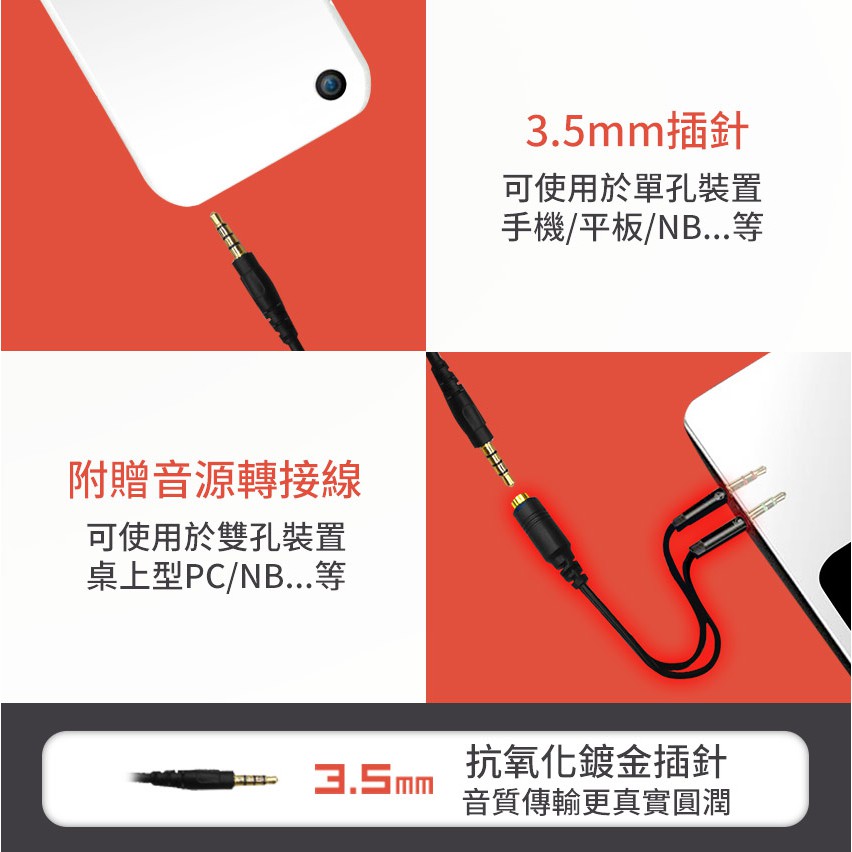 3.5mm插針

可使用於單孔裝置
手機/平板/NB...等

附贈音源轉接線

可使用於雙孔裝置
桌上型PC/NB...等

3.5mm

抗氧化鍍金插針
音質傳輸更真實圓潤