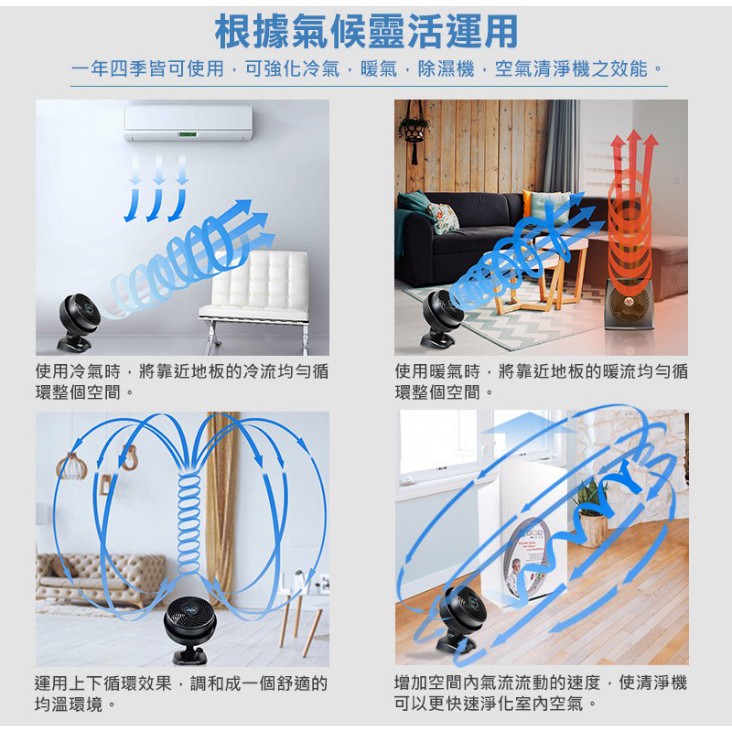 根據氣候靈活運用

一年四季皆可使用，可強化冷氣，暖氣，除濕機，空氣清淨機之效能。

使用冷氣時，將靠近地板的冷流均勻循環整個空間。

使用暖氣時，將靠近地板的暖流均勻循環整個空間。

運用上下循環效果，調和成一個舒適的均溫環境。

增加空間內氣流流動的速度，使清淨機可以更快速淨化室內空氣。