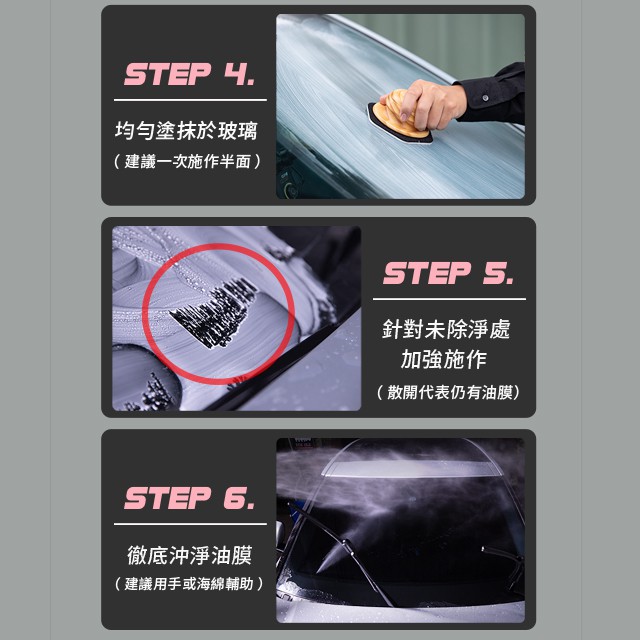 STEP 4.

均勻塗抹於玻璃

（建議一次施作半面）

STEP 5.

針對未除淨處
加強施作

（散開代表仍有油膜）

STEP 6.

徹底沖淨油膜

（建議用手或海綿輔助）