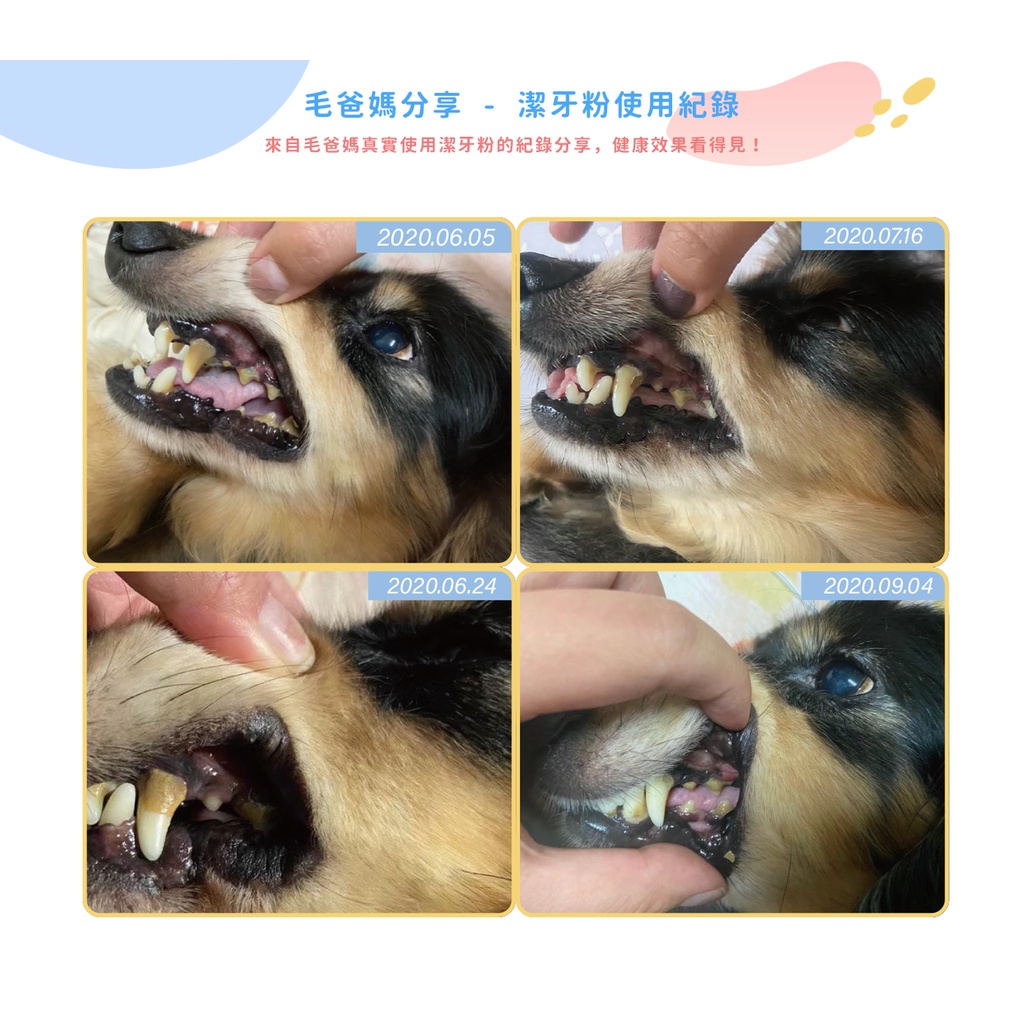 毛爸媽分享 - 潔牙粉使用紀錄

來自毛爸媽真實使用潔牙粉的紀錄分享，健康效果看得見！

2020.06.05

2020.07.16

2020.06.24

2020.09.04