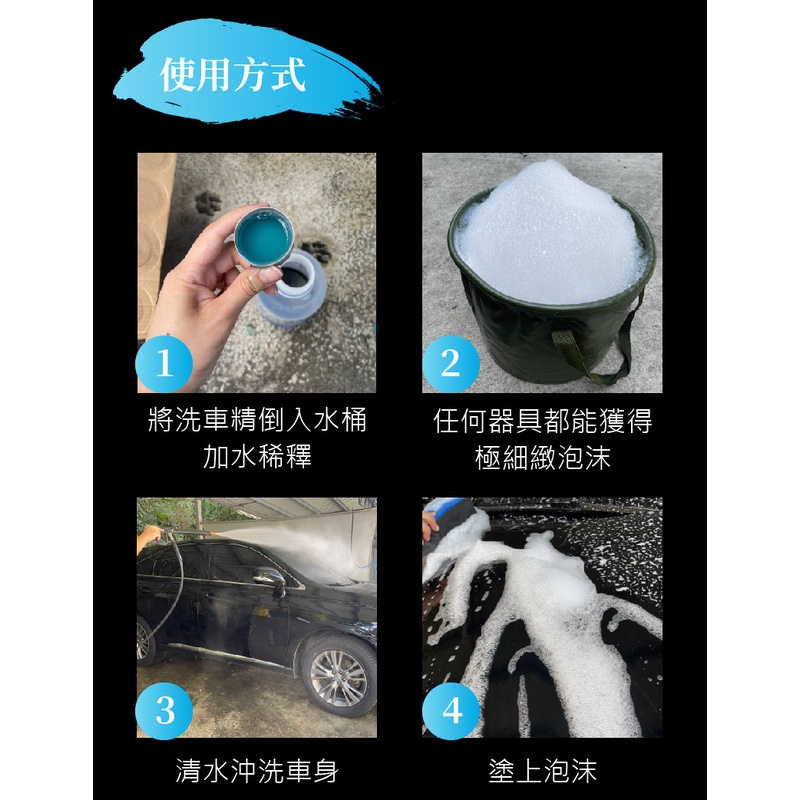 使用方式

1
將洗車精倒入水桶
加水稀釋

2
任何器具都能獲得
極細緻泡沫

3
清水沖洗車身

4
塗上泡沫