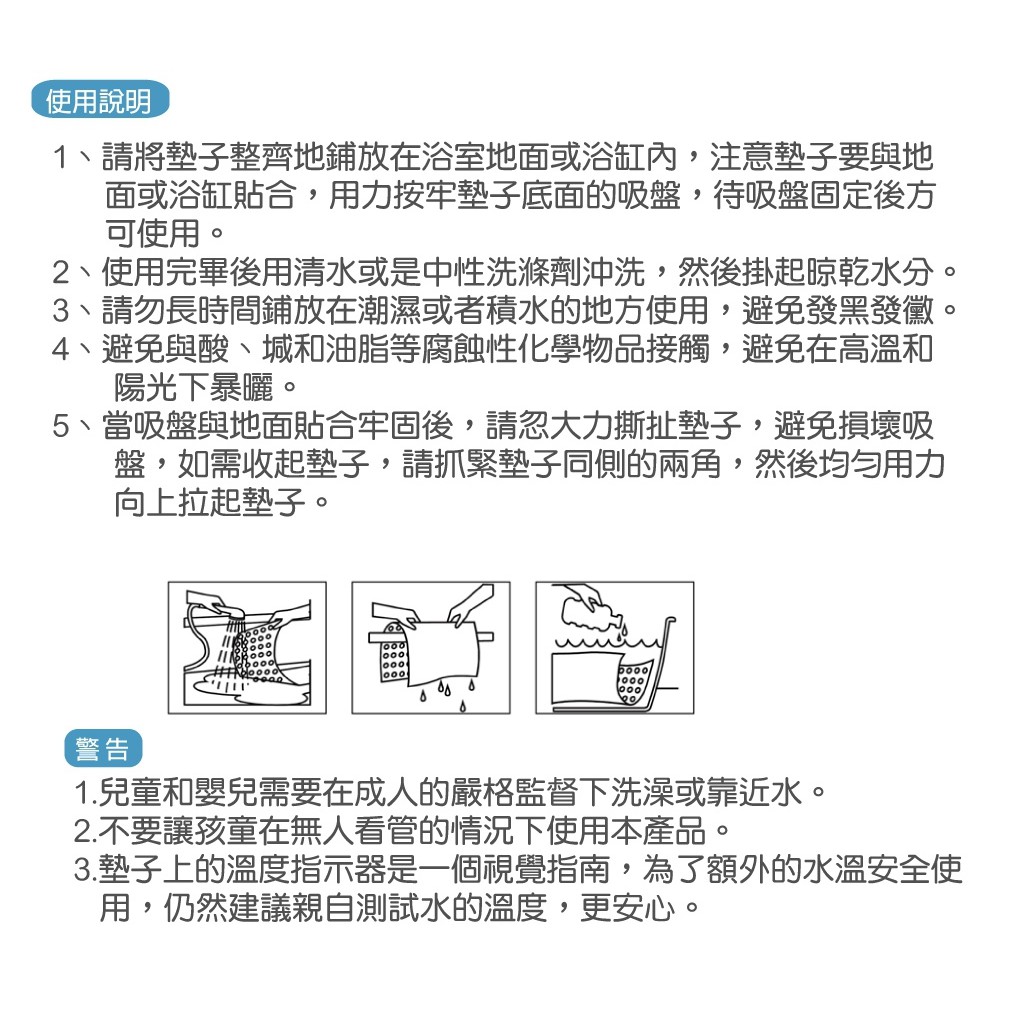 使用說明

1、請將墊子整齊地鋪放在浴室地面或浴缸內，注意墊子要與地面或浴缸貼合，用力按牢墊子底面的吸盤，待吸盤固定後方可使用。
2、使用完畢後用清水或是中性洗滌劑沖洗，然後掛起晾乾水分。
3、請勿長時間鋪放在潮濕或者積水的地方使用，避免發黑發黴。
4、避免與酸、堿和油脂等腐蝕性化學物品接觸，避免在高溫和陽光下暴曬。
5、當吸盤與地面貼合牢固後，請忽大力撕扯墊子，避免損壞吸盤，如需收起墊子，請抓緊墊子同側的兩角，然後均勻用力向上拉起墊子。

警告

1.兒童和嬰兒需要在成人的嚴格監督下洗澡或靠近水。
2.不要讓孩童在無人看管的情況下使用本產品。
3.墊子上的溫度指示器是一個視覺指南，為了額外的水溫安全使用，仍然建議親自測試水的溫度，更安心。