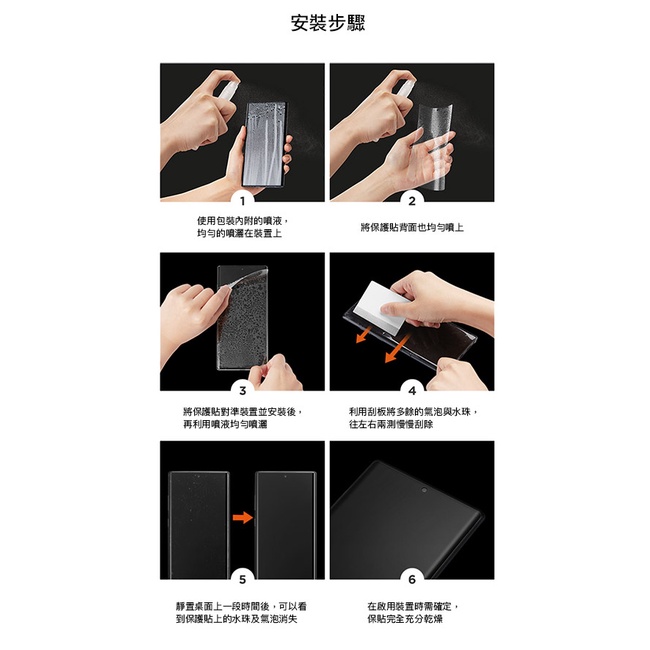 安裝步驟

1

使用包裝內附的噴液，均勻的噴灑在裝置上

2

將保護貼背面也均勻噴上

3

將保護貼對準裝置並安裝後，再利用噴液均勻噴灑

4

利用刮板將多餘的氣泡與水珠，往左右兩測慢慢刮除

5

靜置桌面上一段時間後，可以看到保護貼上的水珠及氣泡消失

6

在啟用裝置時需確定，保貼完全充分乾燥