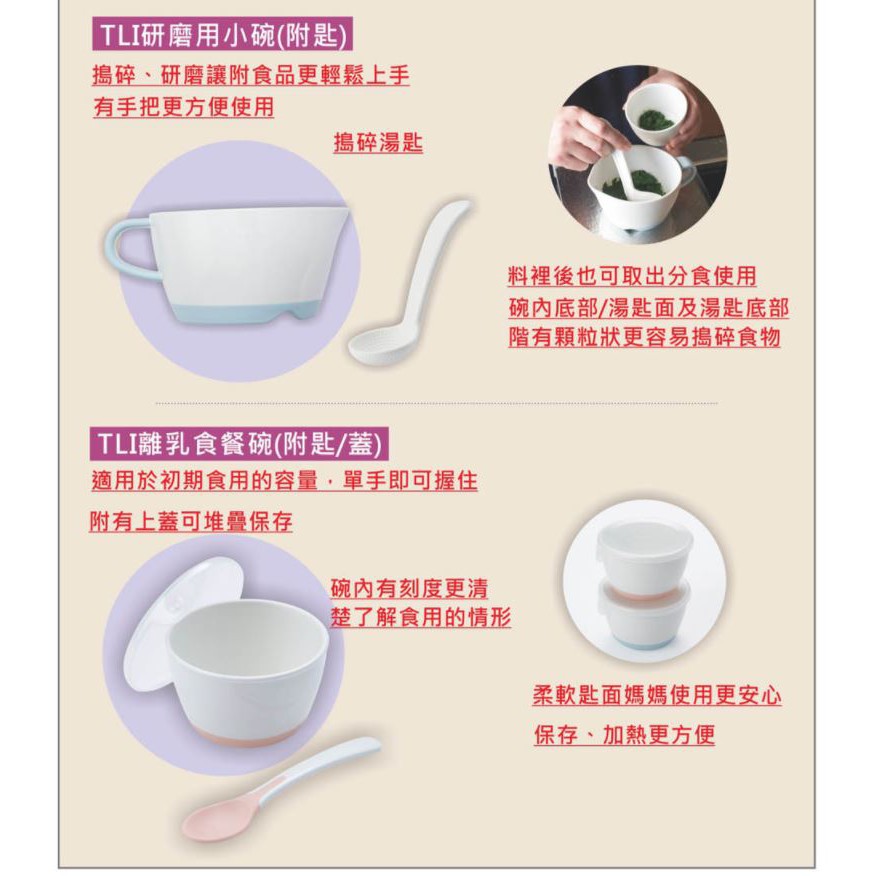 TLI研磨用小碗(附匙)

搗碎、研磨讓附食品更輕鬆上手
有手把更方便使用

搗碎湯匙

料裡後也可取出分食使用
碗內底部/湯匙面及湯匙底部
階有顆粒狀更容易搗碎食物

TLI離乳食餐碗(附匙/蓋)

適用於初期食用的容量，單手即可握住

附有上蓋可堆疊保存

碗內有刻度更清楚了解食用的情形

柔軟匙面媽媽使用更安心

保存、加熱更方便