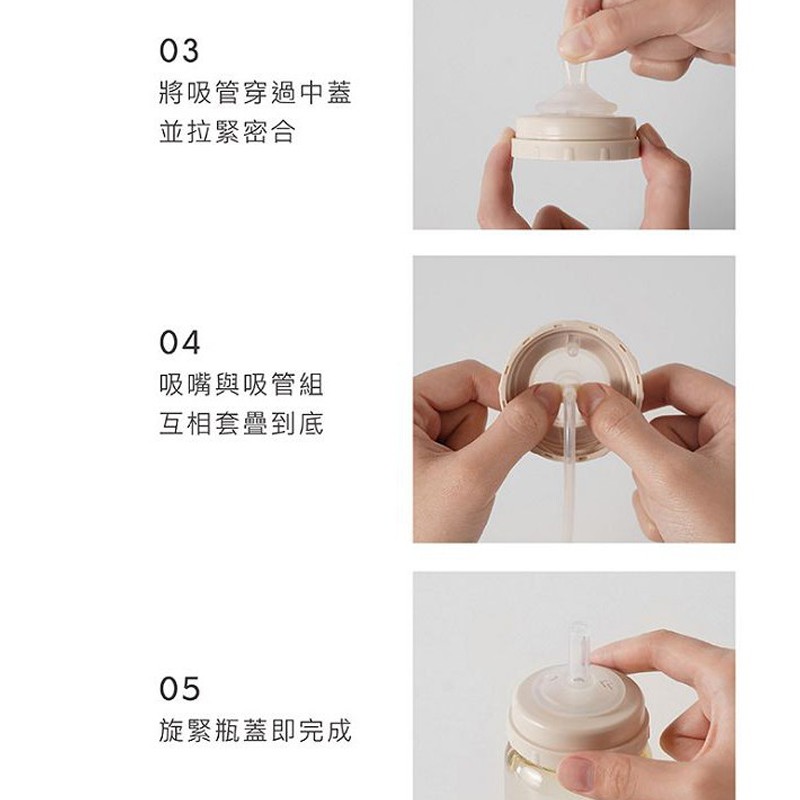 03
將吸管穿過中蓋
並拉緊密合

04
吸嘴與吸管組
互相套疊到底

05
旋緊瓶蓋即完成