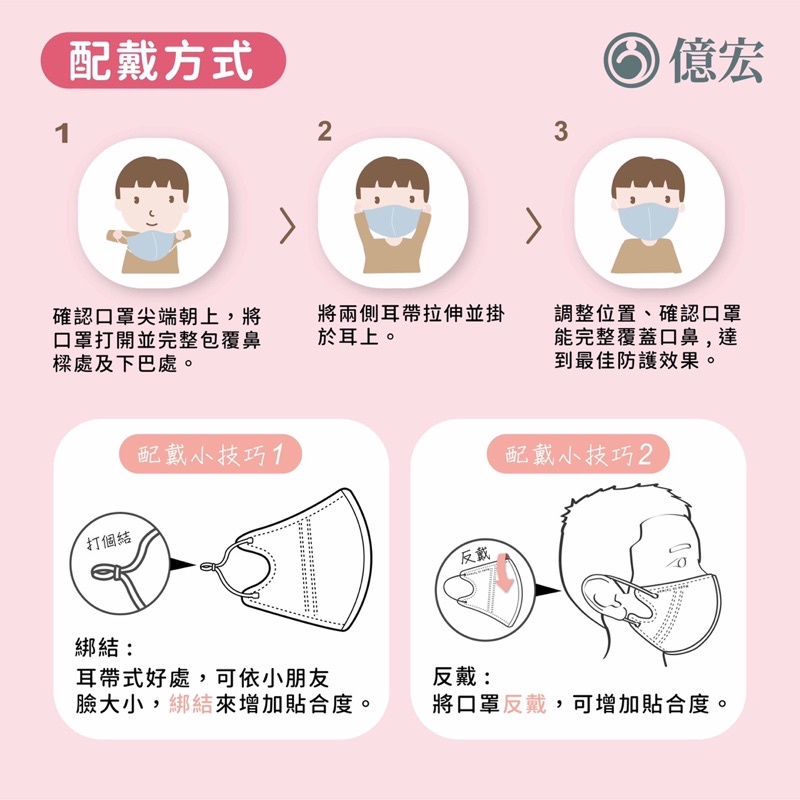 配戴方式

億宏

1

確認口罩尖端朝上，將口罩打開並完整包覆鼻樑處及下巴處。

2

將兩側耳帶拉伸並掛於耳上。

3

調整位置、確認口罩能完整覆蓋口鼻，達到最佳防護效果。

配戴小技巧1

打個結

綁結：
耳帶式好處，可依小朋友臉大小，綁結來增加貼合度。

配戴小技巧2

反戴

反戴：
將口罩反戴，可增加貼合度。