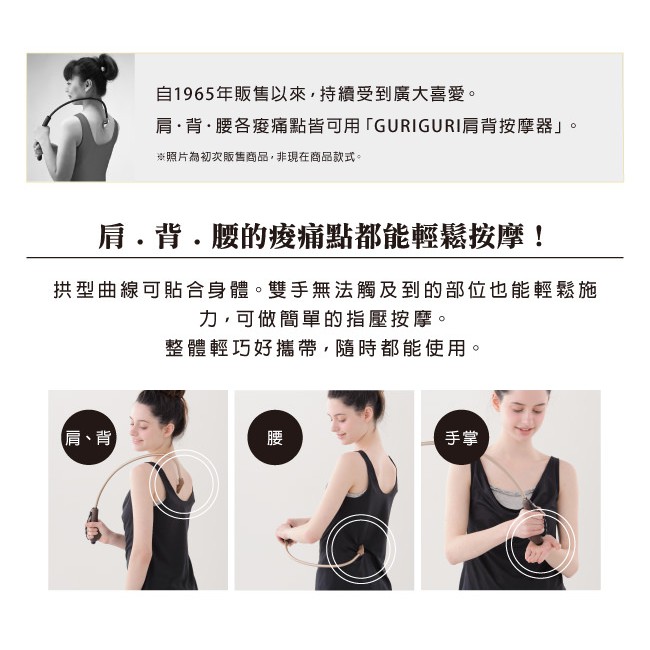 自1965年販售以來，持續受到廣大喜愛。
肩・背・腰各痠痛點皆可用「GURIGURI肩背按摩器」。
※照片為初次販售商品，非現在商品款式。

肩．背．腰的痠痛點都能輕鬆按摩！

拱型曲線可貼合身體。雙手無法觸及到的部位也能輕鬆施力，可做簡單的指壓按摩。
整體輕巧好攜帶，隨時都能使用。

肩、背

腰

手掌