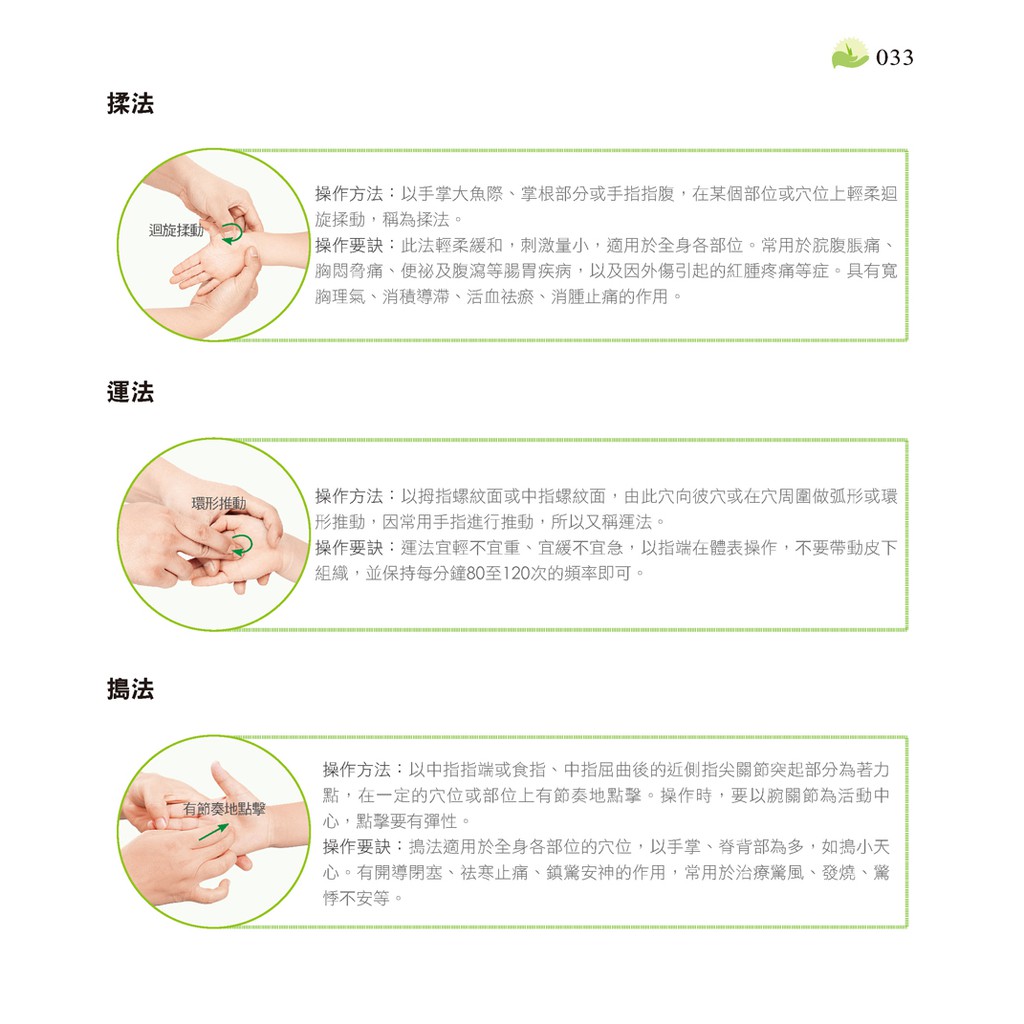 033

揉法

迴旋揉動

操作方法：以手掌大魚際、掌根部分或手指指腹，在某個部位或穴位上輕柔迴旋揉動，稱為揉法。
操作要訣：此法輕柔緩和，刺激量小，適用於全身各部位。常用於脘腹脹痛、胸悶脅痛、便祕及腹瀉等腸胃疾病，以及因外傷引起的紅腫疼痛等症。具有寬胸理氣、消積導滯、活血祛瘀、消腫止痛的作用。

運法

環形推動

操作方法：以拇指螺紋面或中指螺紋面，由此穴向彼穴或在穴周圍做弧形或環形推動，因常用手指進行推動，所以又稱運法。
操作要訣：運法宜輕不宜重、宜緩不宜急，以指端在體表操作，不要帶動皮下組織，並保持每分鐘80至120次的頻率即可。

搗法

有節奏地點擊

操作方法：以中指指端或食指、中指屈曲後的近側指尖關節突起部分為著力點，在一定的穴位或部位上有節奏地點擊。操作時，要以腕關節為活動中心，點擊要有彈性。
操作要訣：搗法適用於全身各部位的穴位，以手掌、脊背部為多，如搗小天心。有開導閉塞、祛寒止痛、鎮驚安神的作用，常用於治療驚風、發燒、驚悸不安等。