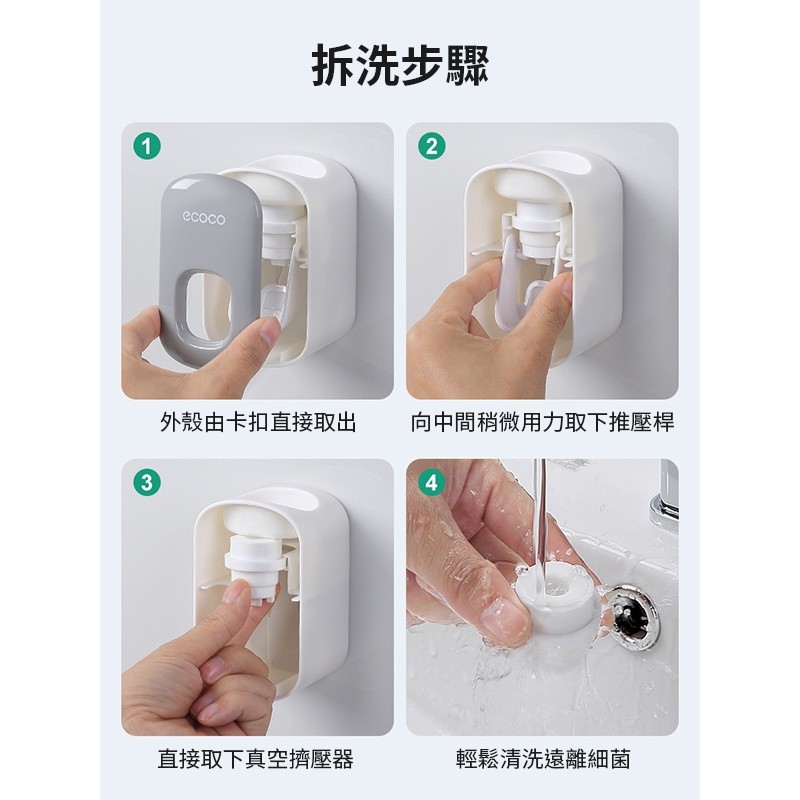 拆洗步驟

1
ecoco
外殼由卡扣直接取出

2
向中間稍微用力取下推壓桿

3
直接取下真空擠壓器

4
輕鬆清洗遠離細菌