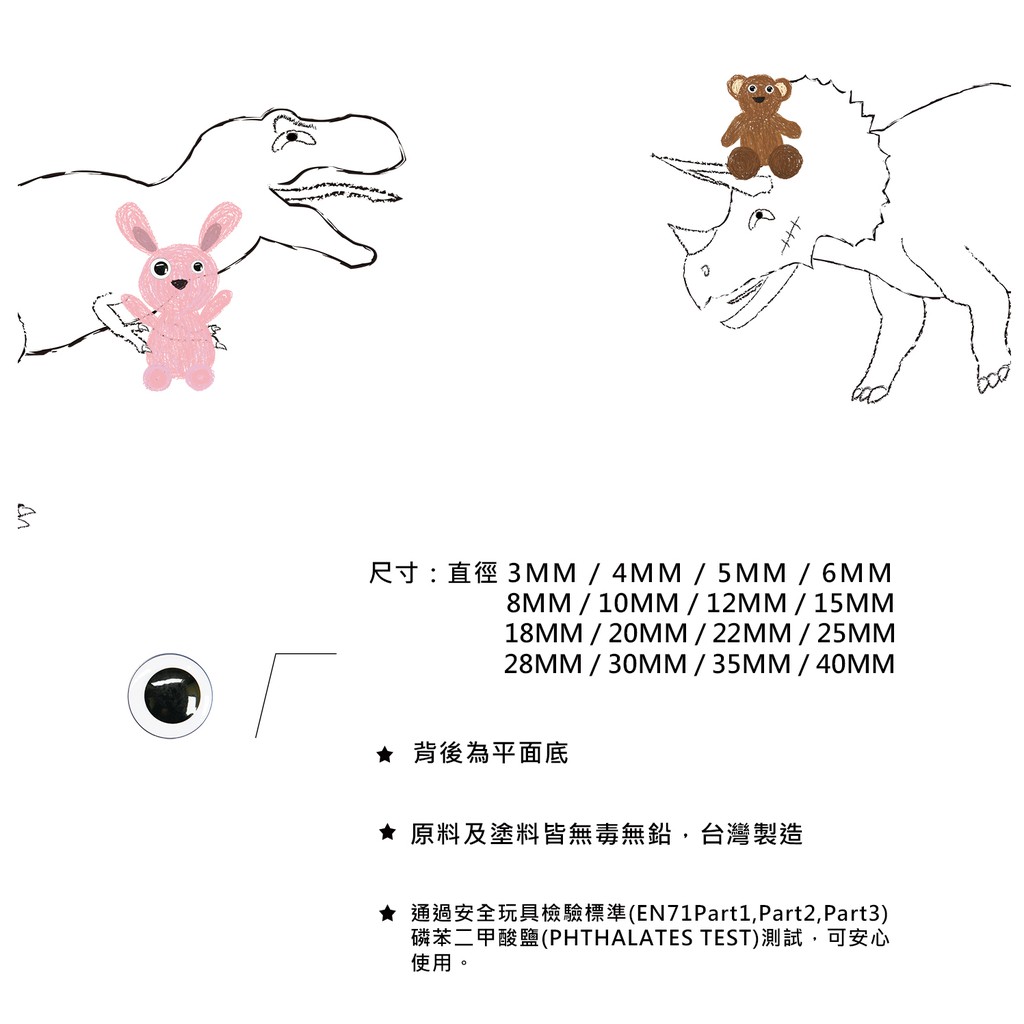 尺寸：直徑 3MM / 4MM / 5MM / 6MM
8MM / 10MM / 12MM / 15MM
18MM / 20MM / 22MM / 25MM
28MM / 30MM / 35MM / 40MM

★ 背後為平面底

★ 原料及塗料皆無毒無鉛，台灣製造

★ 通過安全玩具檢驗標準(EN71Part1,Part2,Part3) 磷苯二甲酸鹽(PHTHALATES TEST)測試，可安心使用。