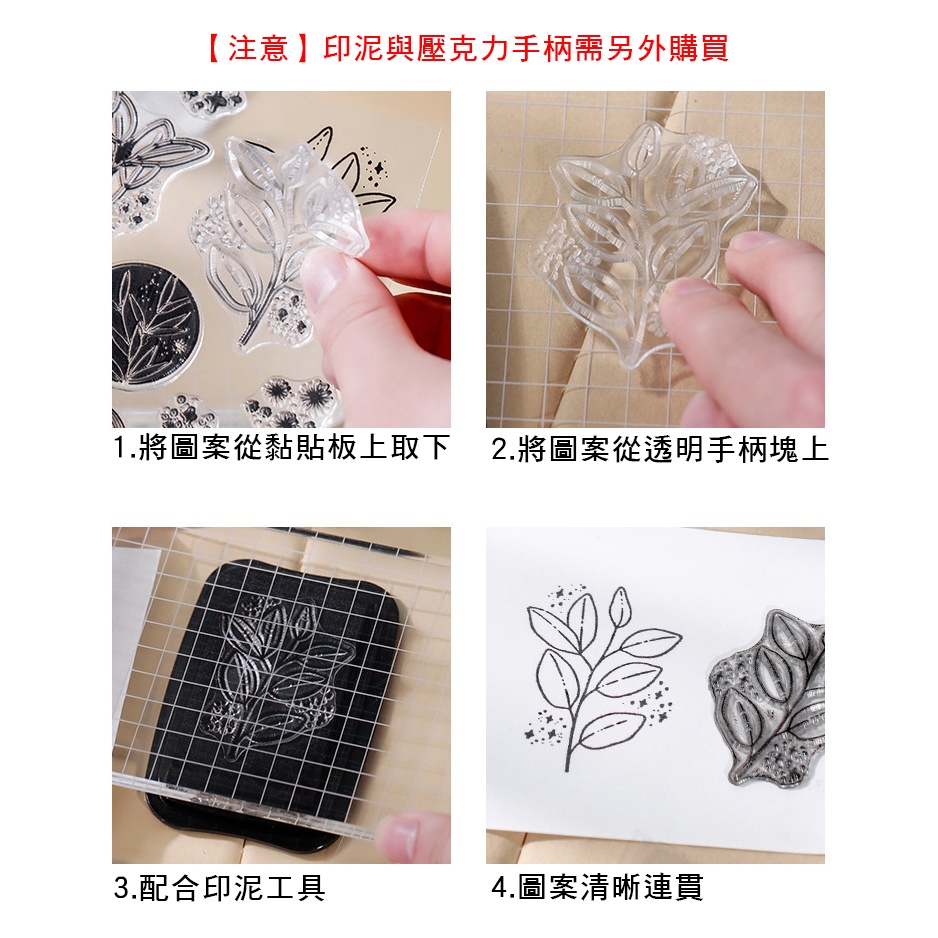 【注意】印泥與壓克力手柄需另外購買

1.將圖案從黏貼板上取下

2.將圖案從透明手柄塊上

3.配合印泥工具

4.圖案清晰連貫