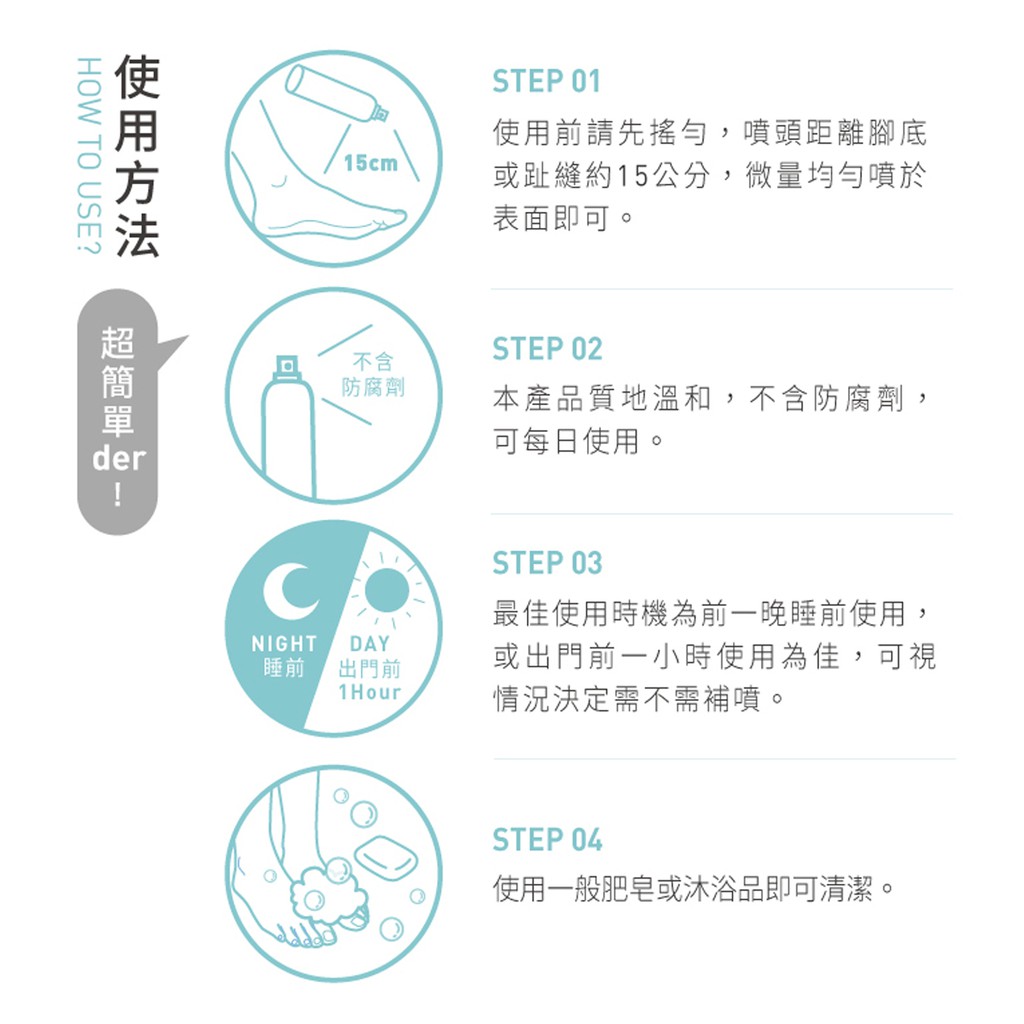 使用方法
HOW TO USE?

超簡單der!

15cm

STEP 01
使用前請先搖勻，噴頭距離腳底或趾縫約15公分，微量均勻噴於表面即可。

不含防腐劑

STEP 02
本產品質地溫和，不含防腐劑，可每日使用。

NIGHT 睡前
DAY 出門前 1Hour

STEP 03
最佳使用時機為前一晚睡前使用，或出門前一小時使用為佳，可視情況決定需不需補噴。

STEP 04
使用一般肥皂或沐浴品即可清潔。