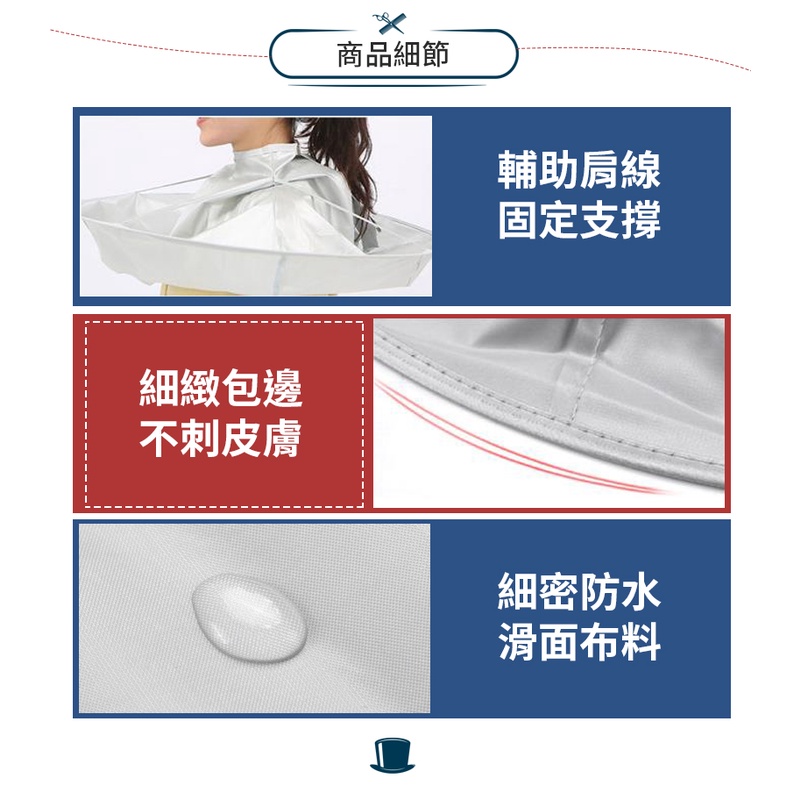 商品細節

輔助肩線
固定支撐

細緻包邊
不刺皮膚

細密防水
滑面布料