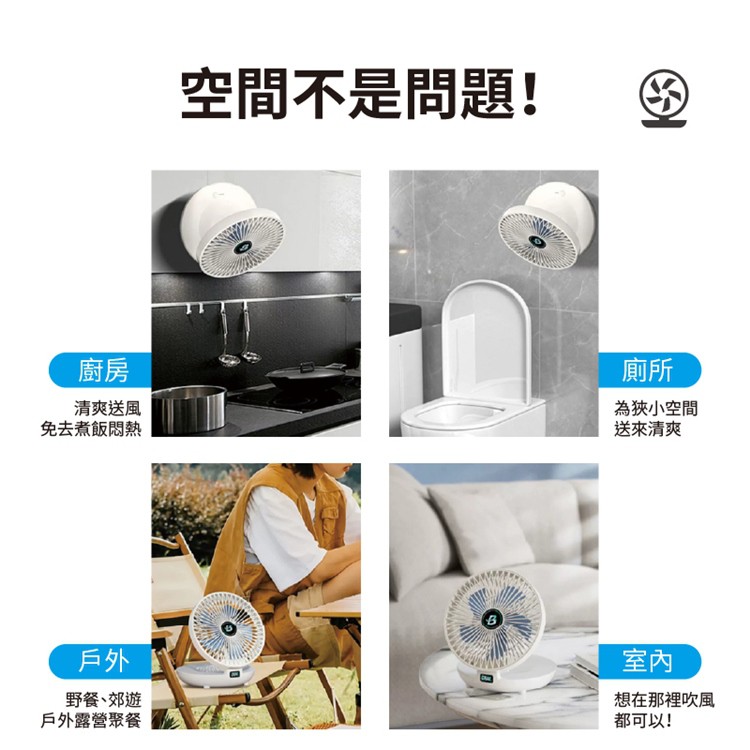 空間不是問題!

廚房
清爽送風
免去煮飯悶熱

廁所
為狹小空間
送來清爽

戶外
野餐、郊遊
戶外露營聚餐

室內
想在那裡吹風
都可以!