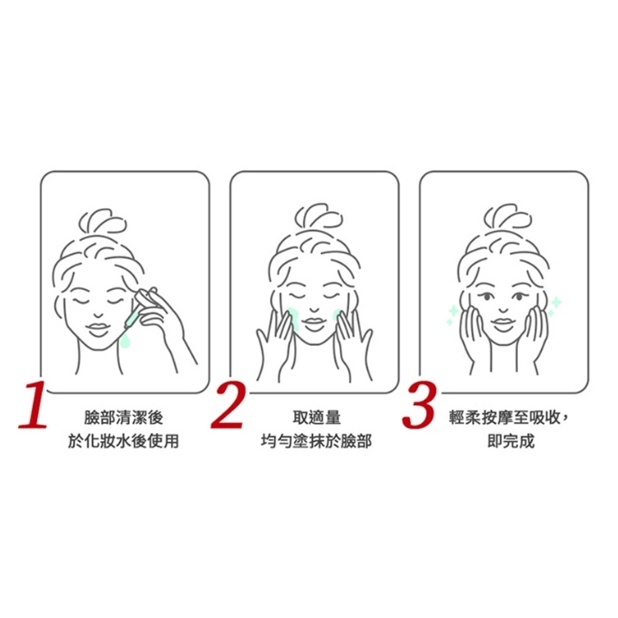 1
臉部清潔後
於化妝水後使用

2
取適量
均勻塗抹於臉部

3
輕柔按摩至吸收，
即完成